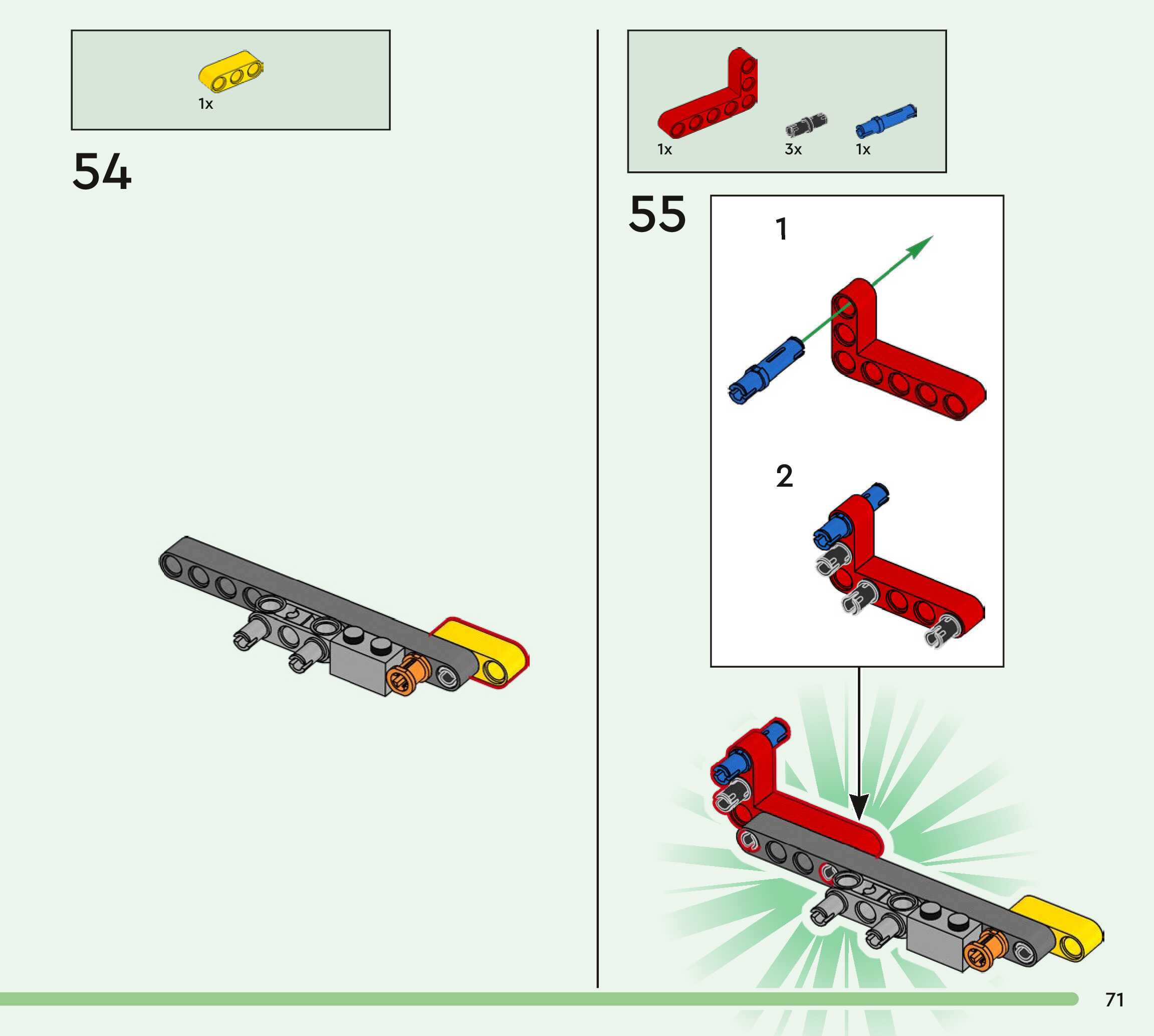 1x

54

1x

3x

1x

55

1

2

71