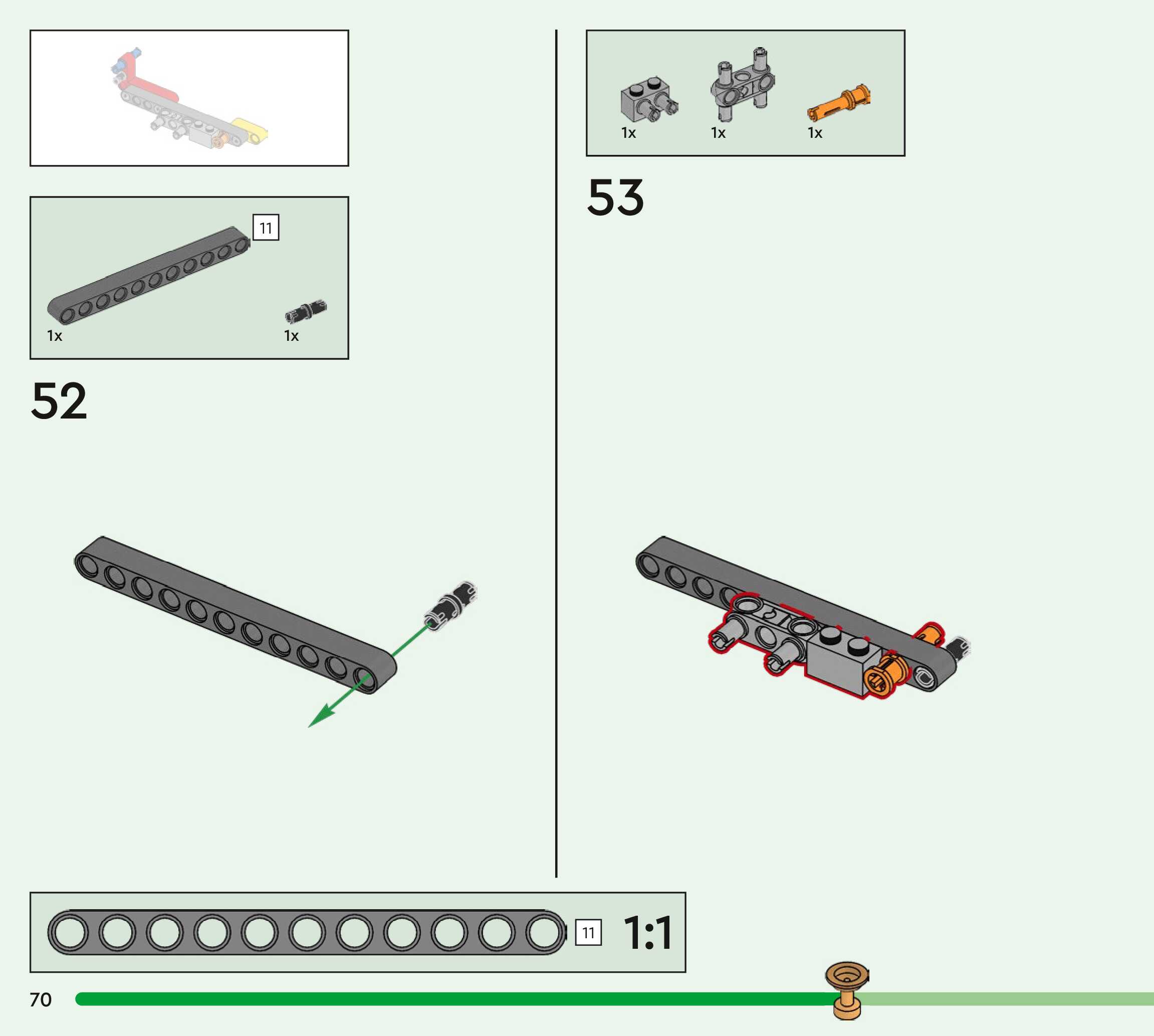 11

1x

1x

52

1x 1x 1x

53

11 1:1

70