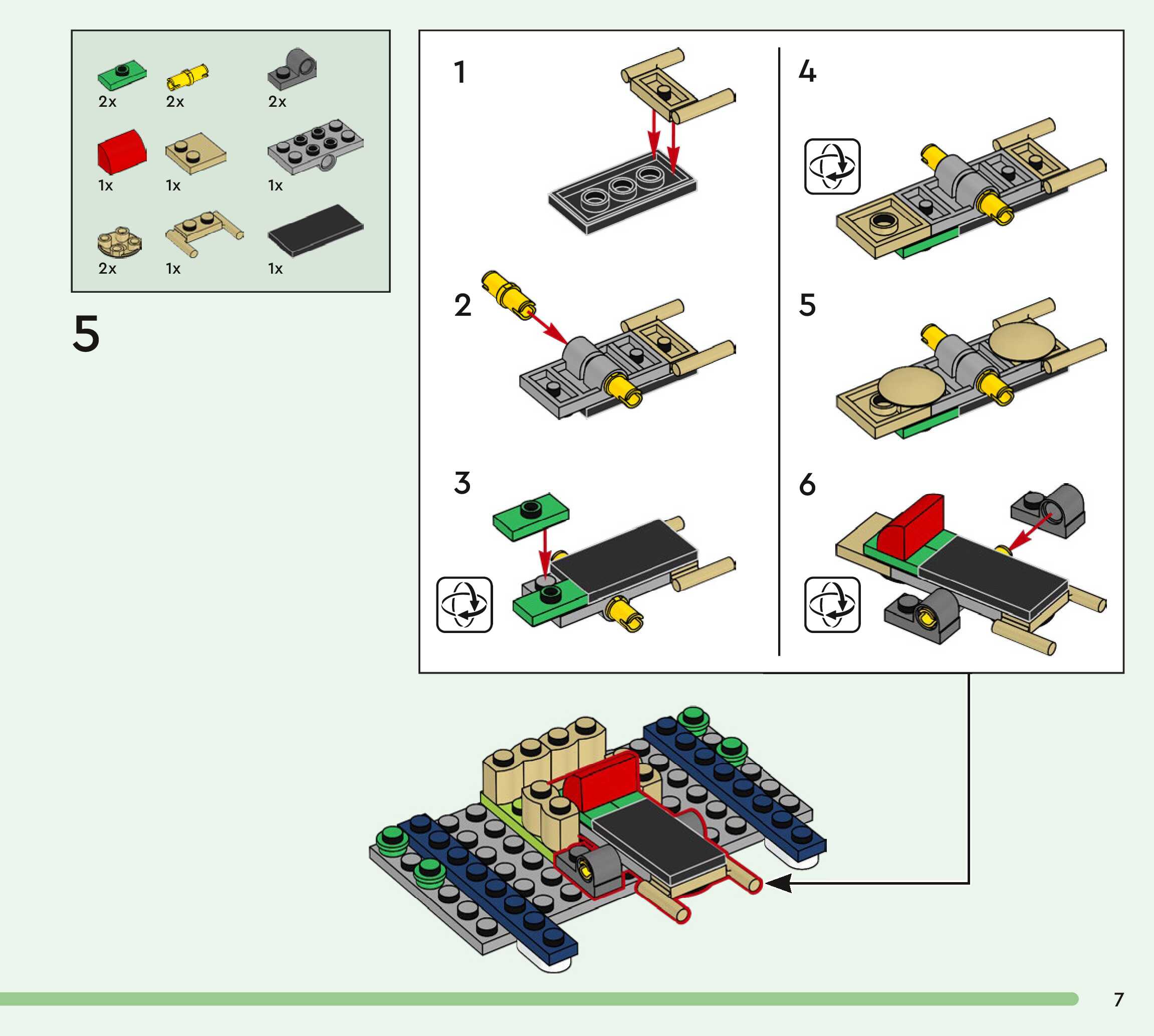 2x 2x 2x

1x 1x 1x

2x 1x 1x

5

1

2

3

4

5

6

7