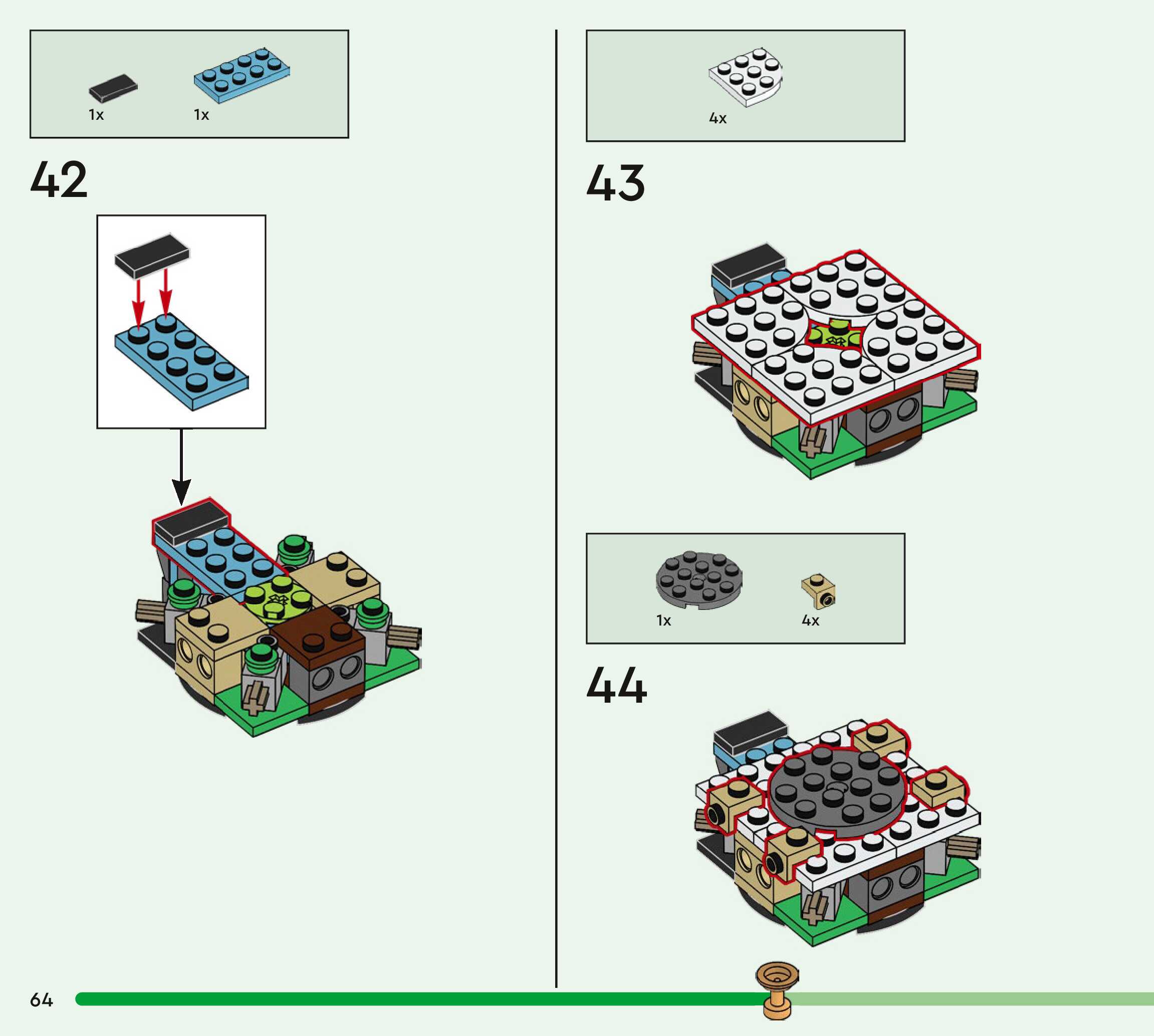 1x 1x

42

4x

43

1x 4x

44

64