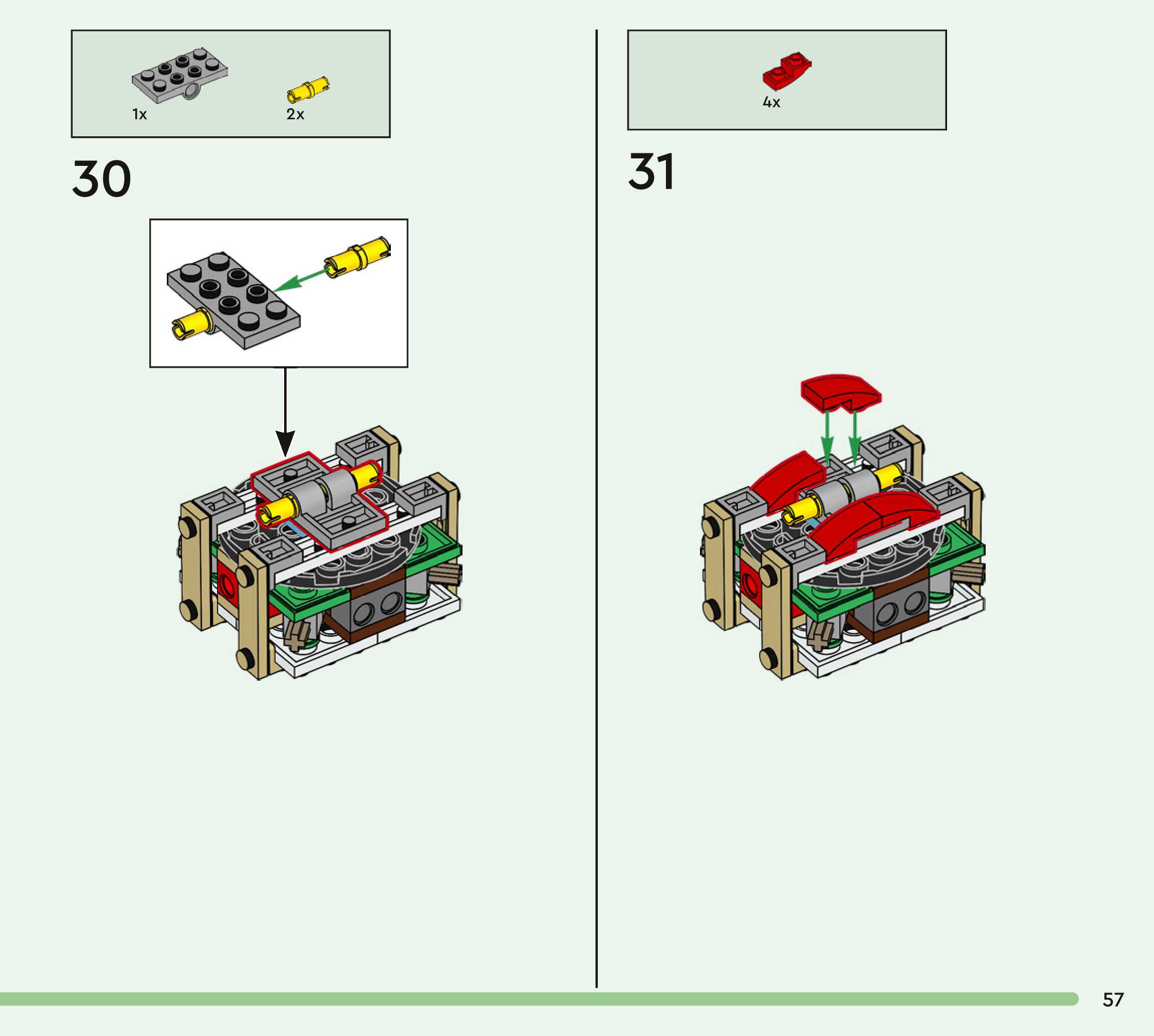 1x

2x

30

4x

31

57