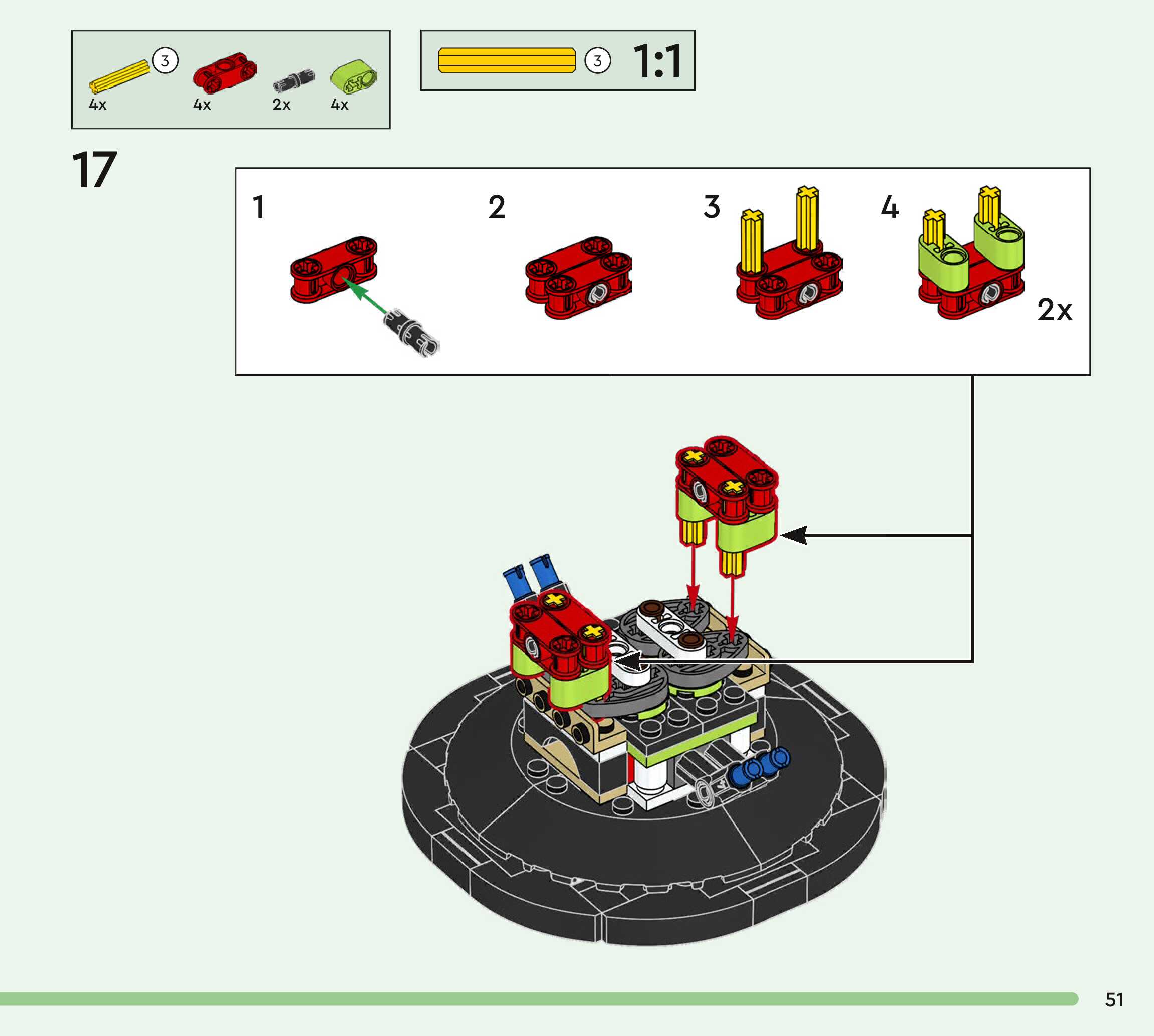 3
4x
4x
2x
4x

3
1:1

17

1
2
3
4
2x

51