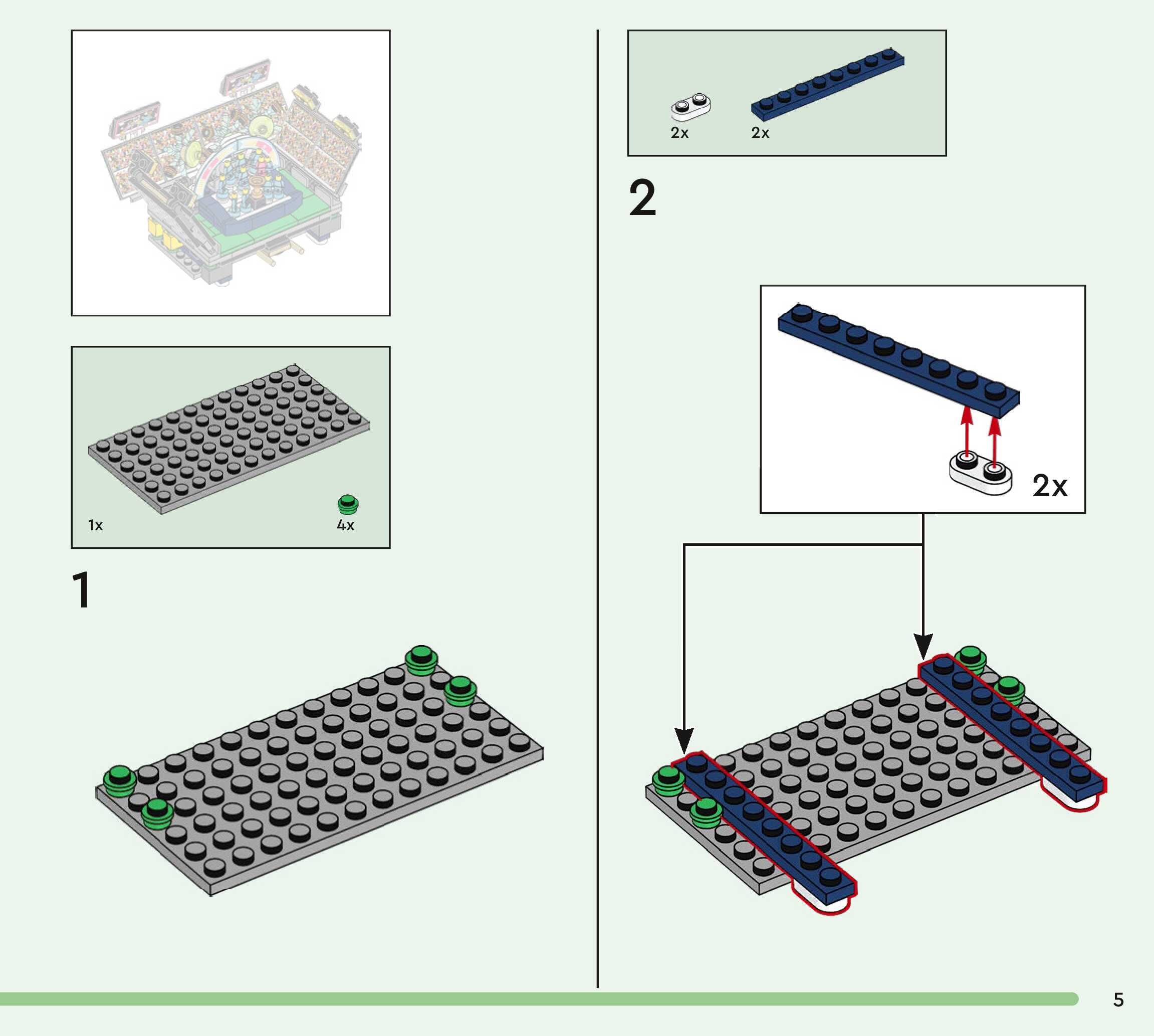 1x

4x

1

2x

2x

2

2x

5