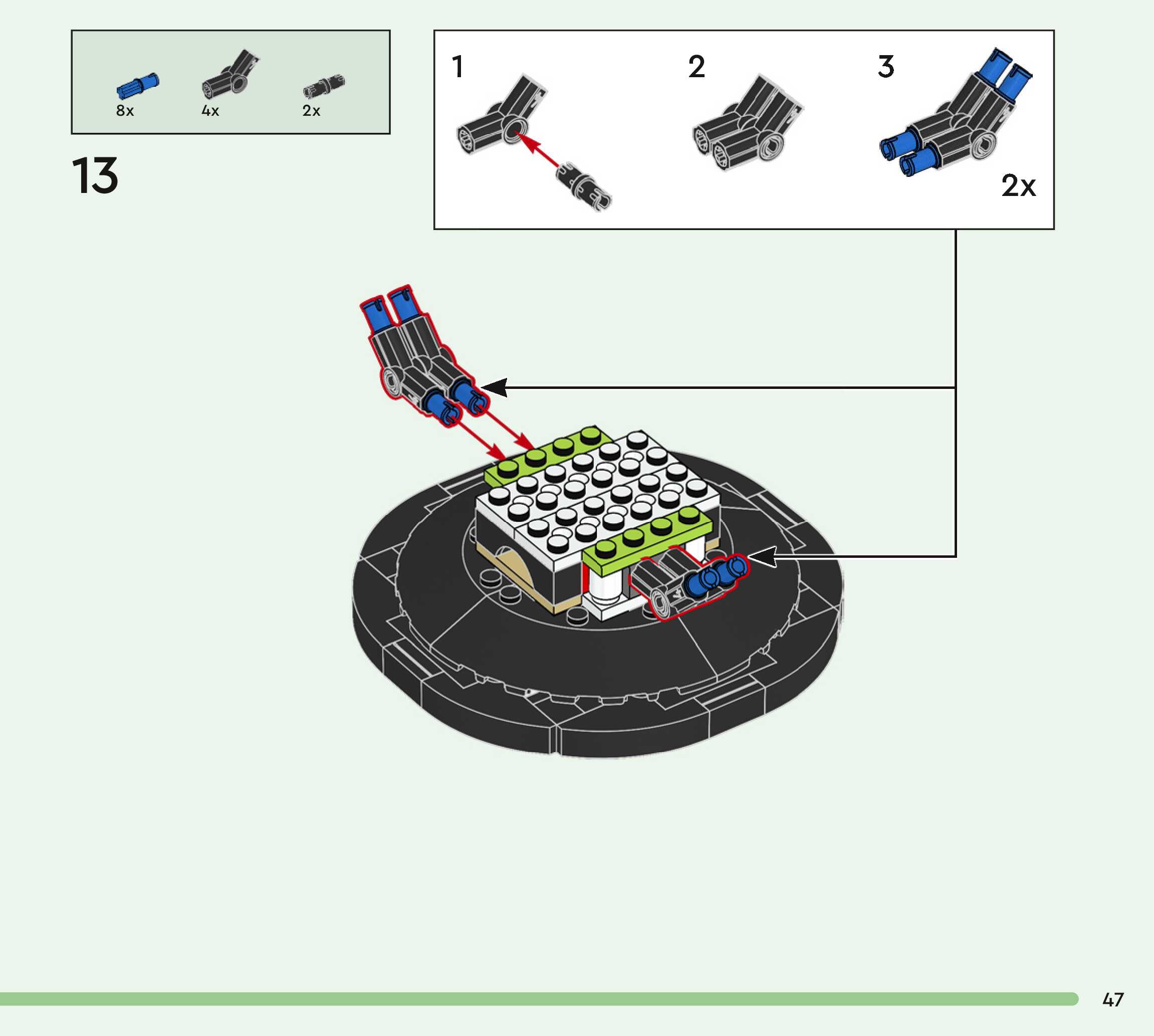 8x 4x 2x

13

1

2

3

2x

47