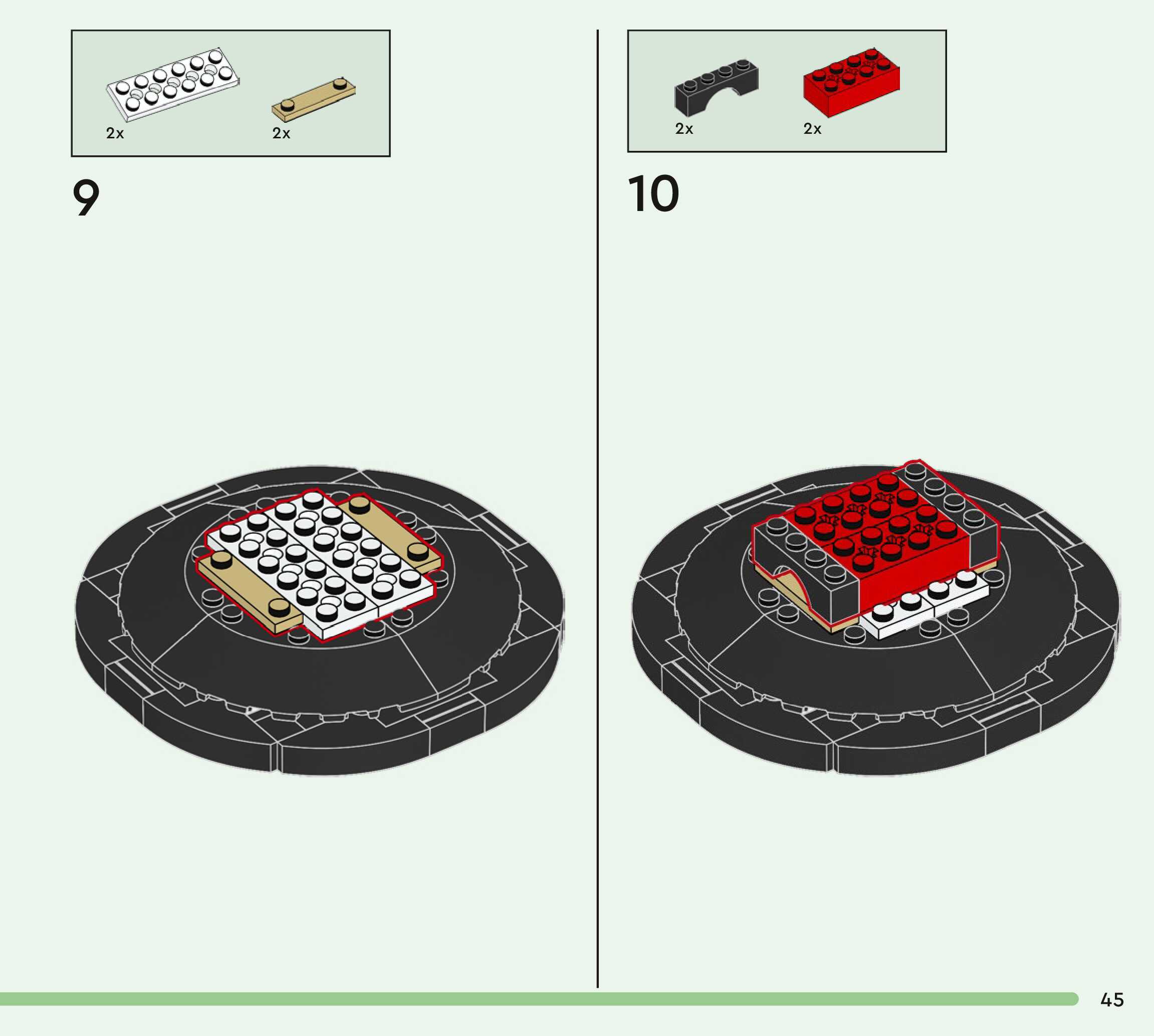 2x

2x

9

2x

2x

10

45