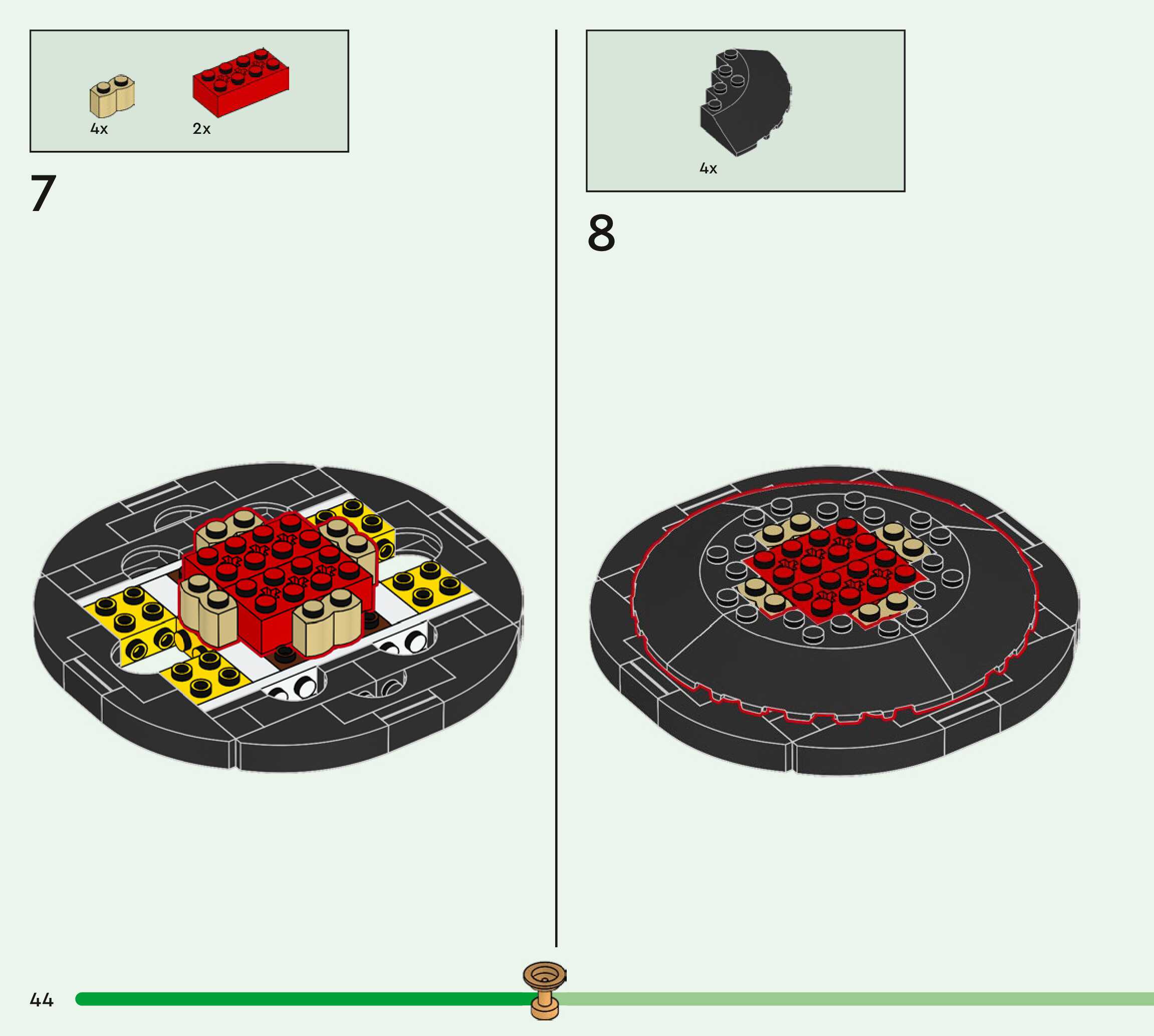 4x

2x

7

4x

8

44