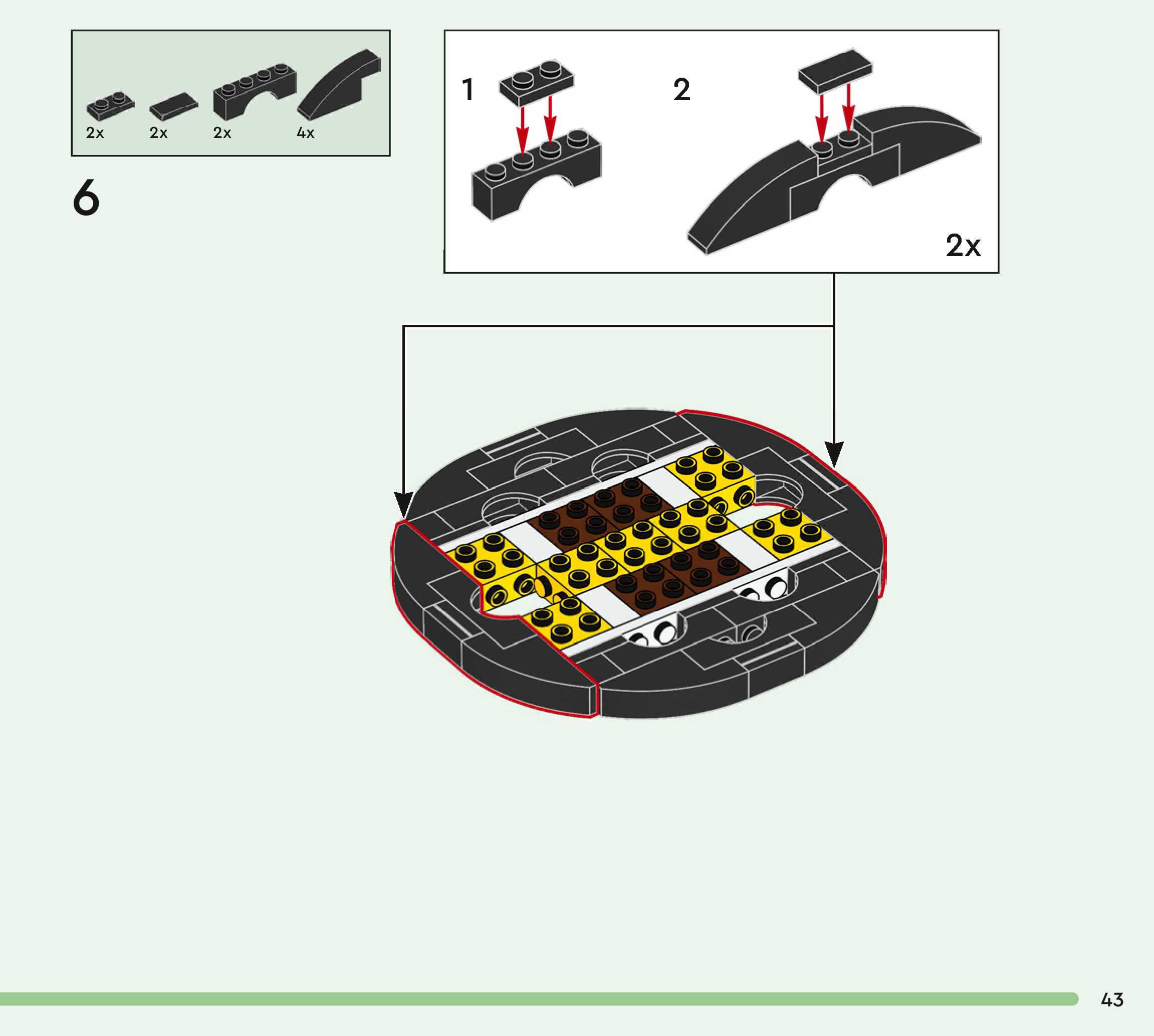 2x
2x
2x
4x

6

1

2

2x

43