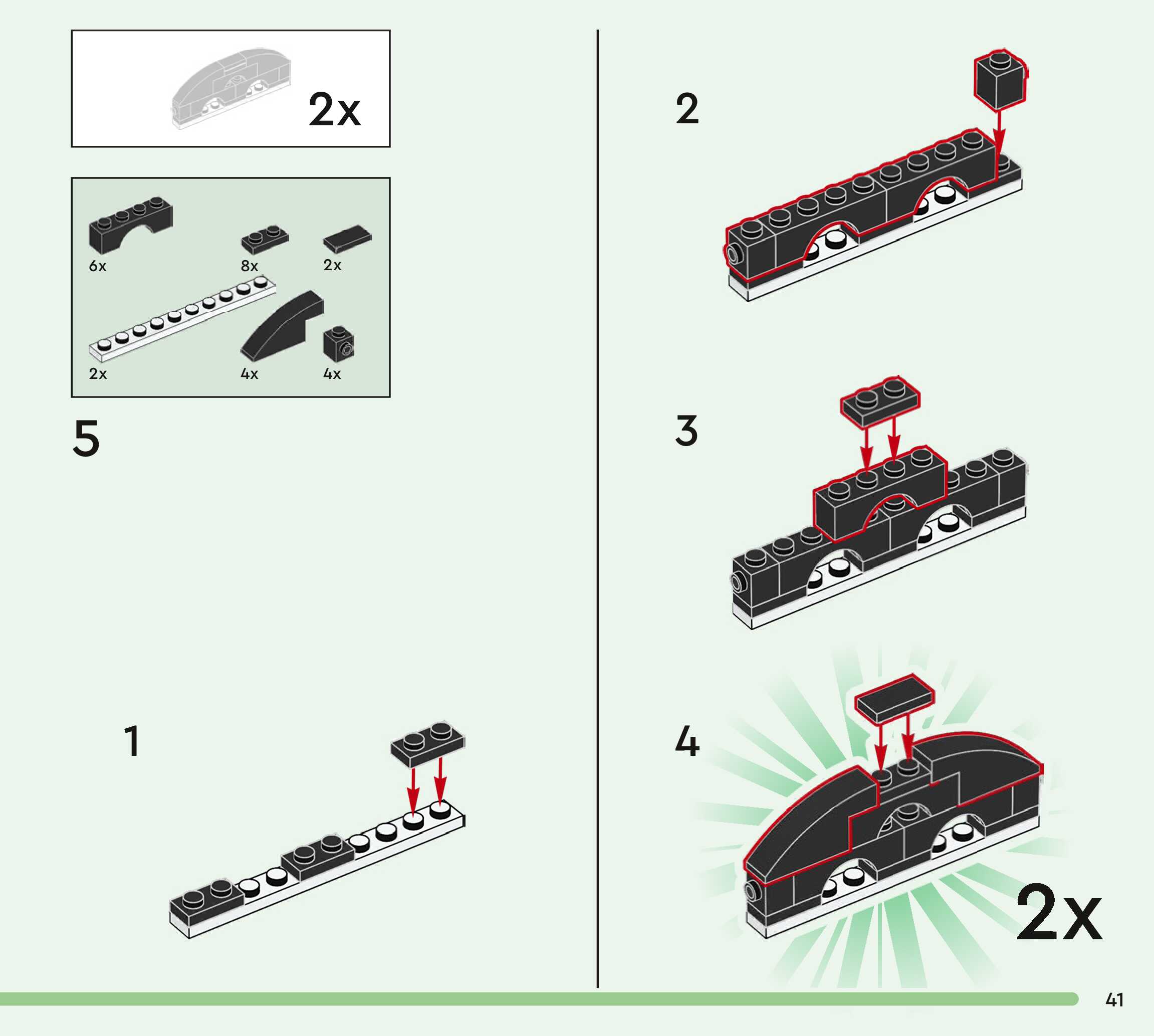 2x

6x
8x
2x
2x
4x
4x

5

1

2

3

4

2x

41