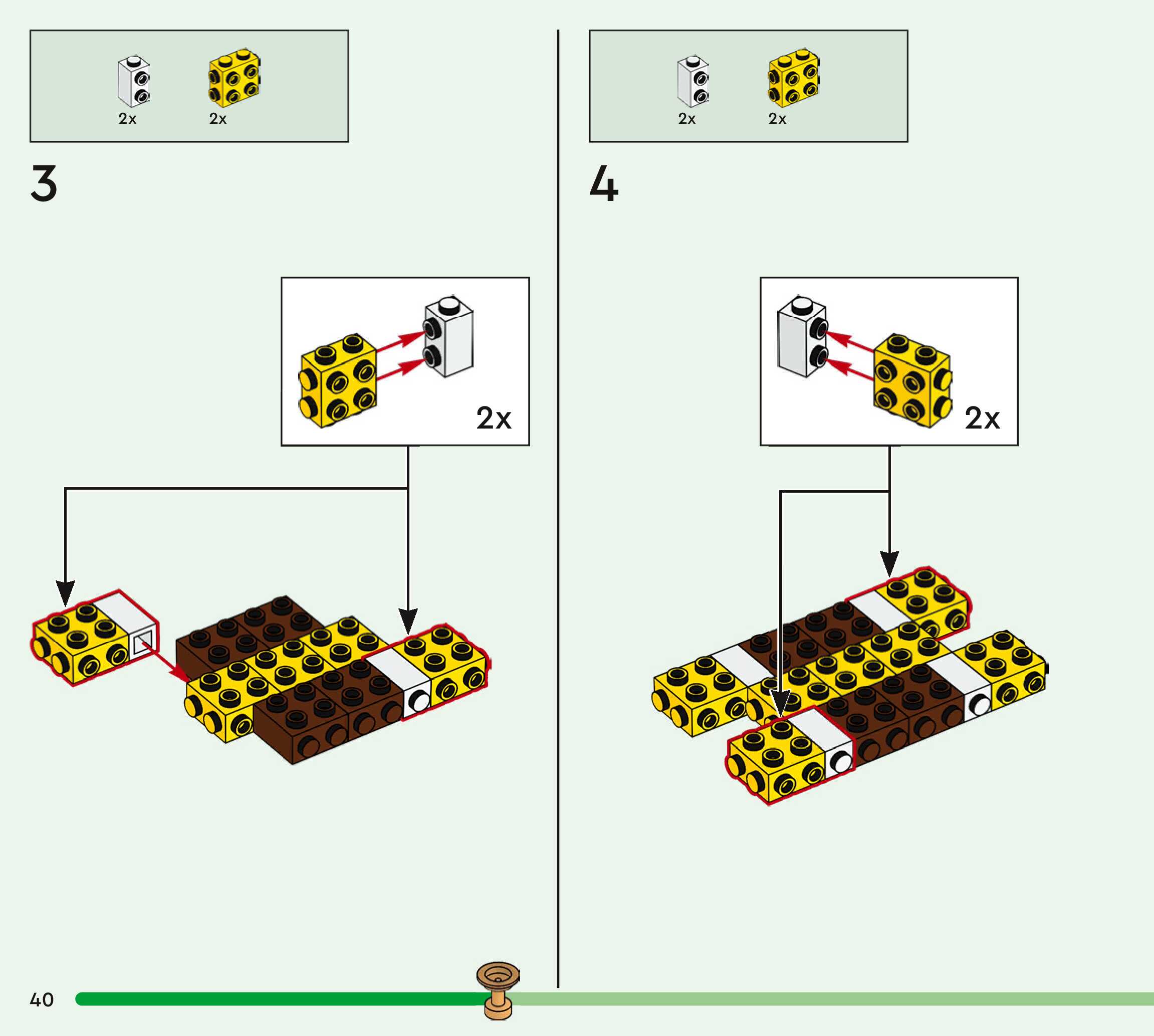 2x 2x

3

2x

2x 2x

4

2x

40