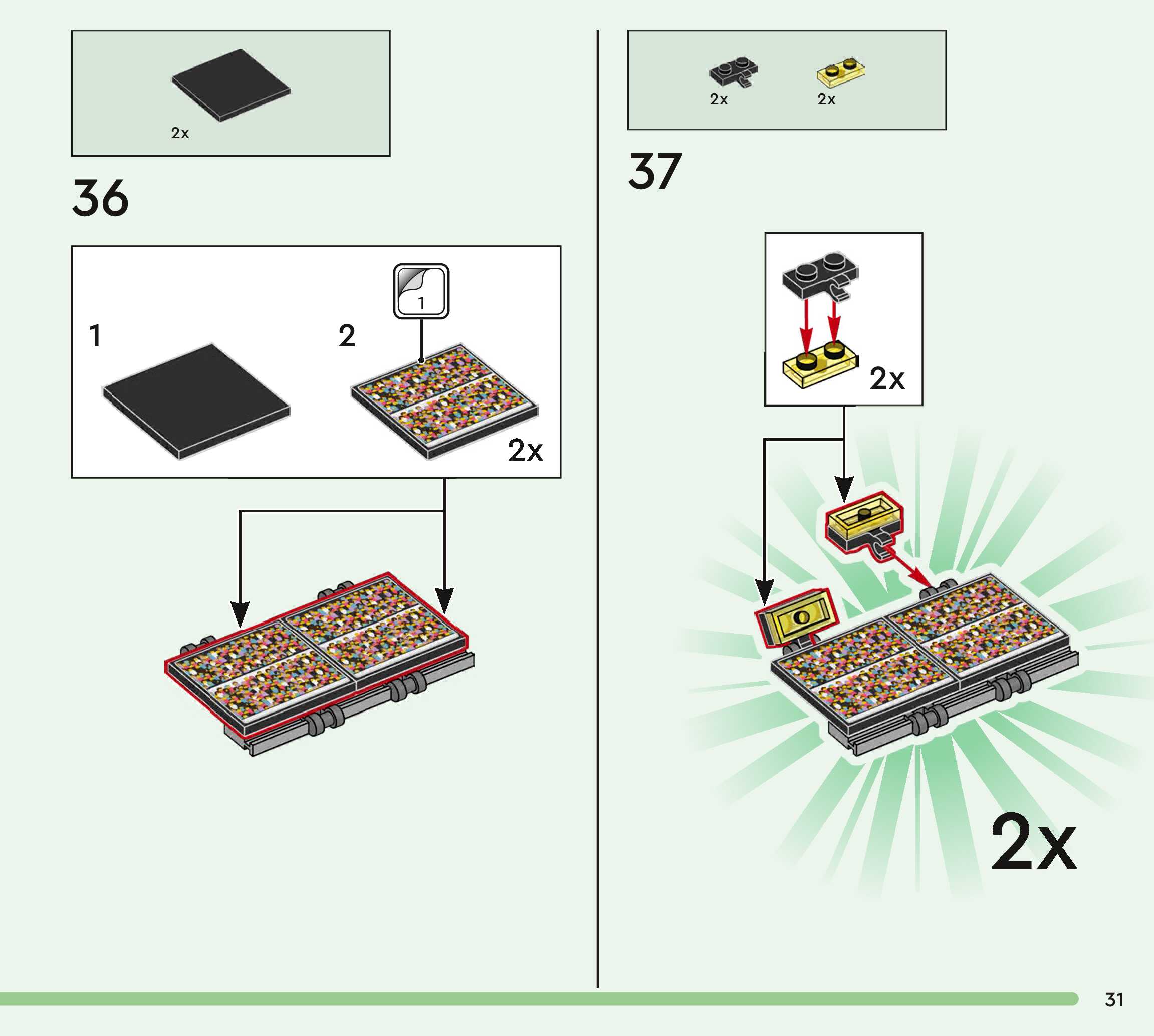 2x

36

1

2

1

2x

2x 2x

37

2x

2x

31