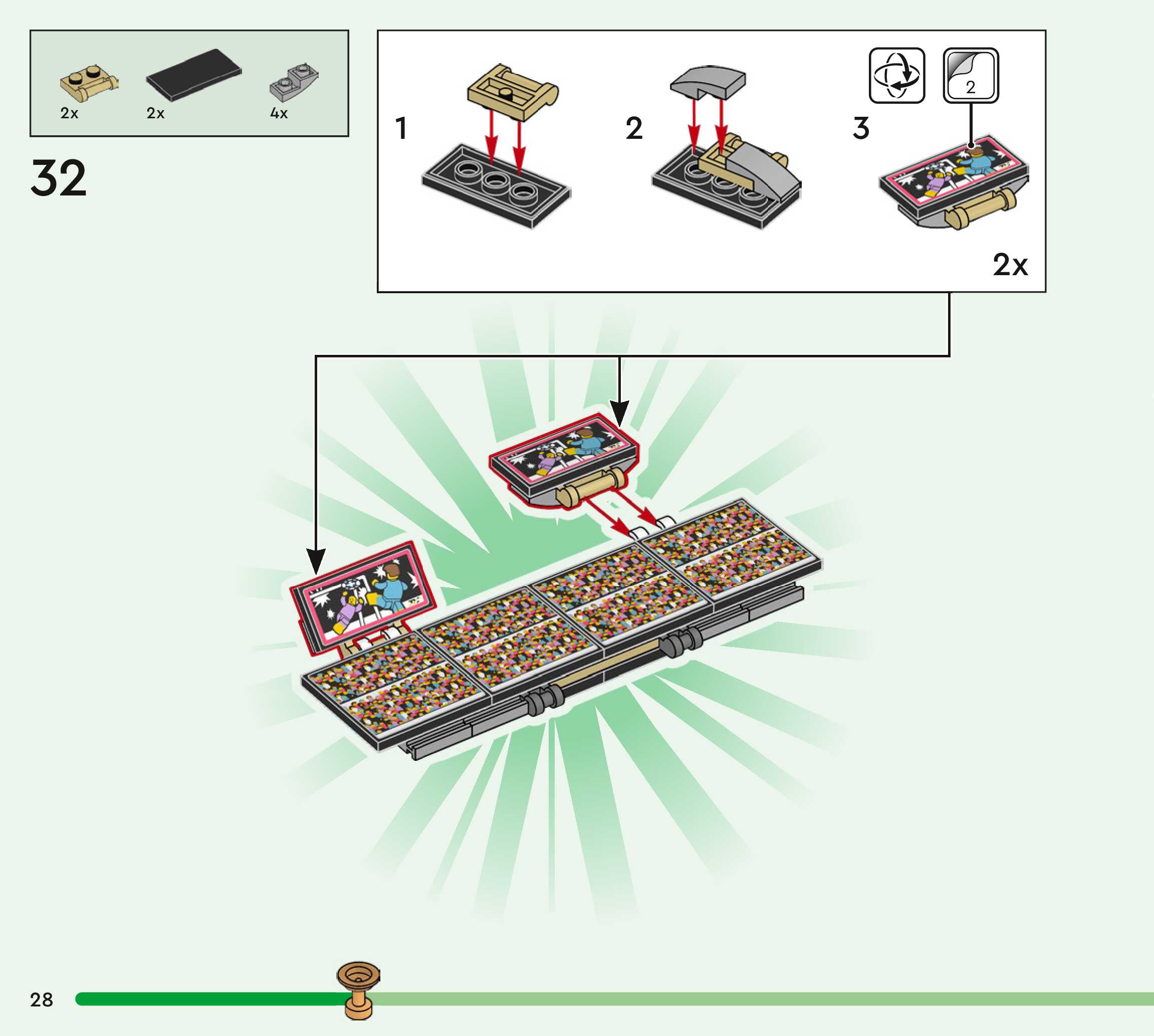 2x 2x 4x

32

1

2

3

2

2x

28