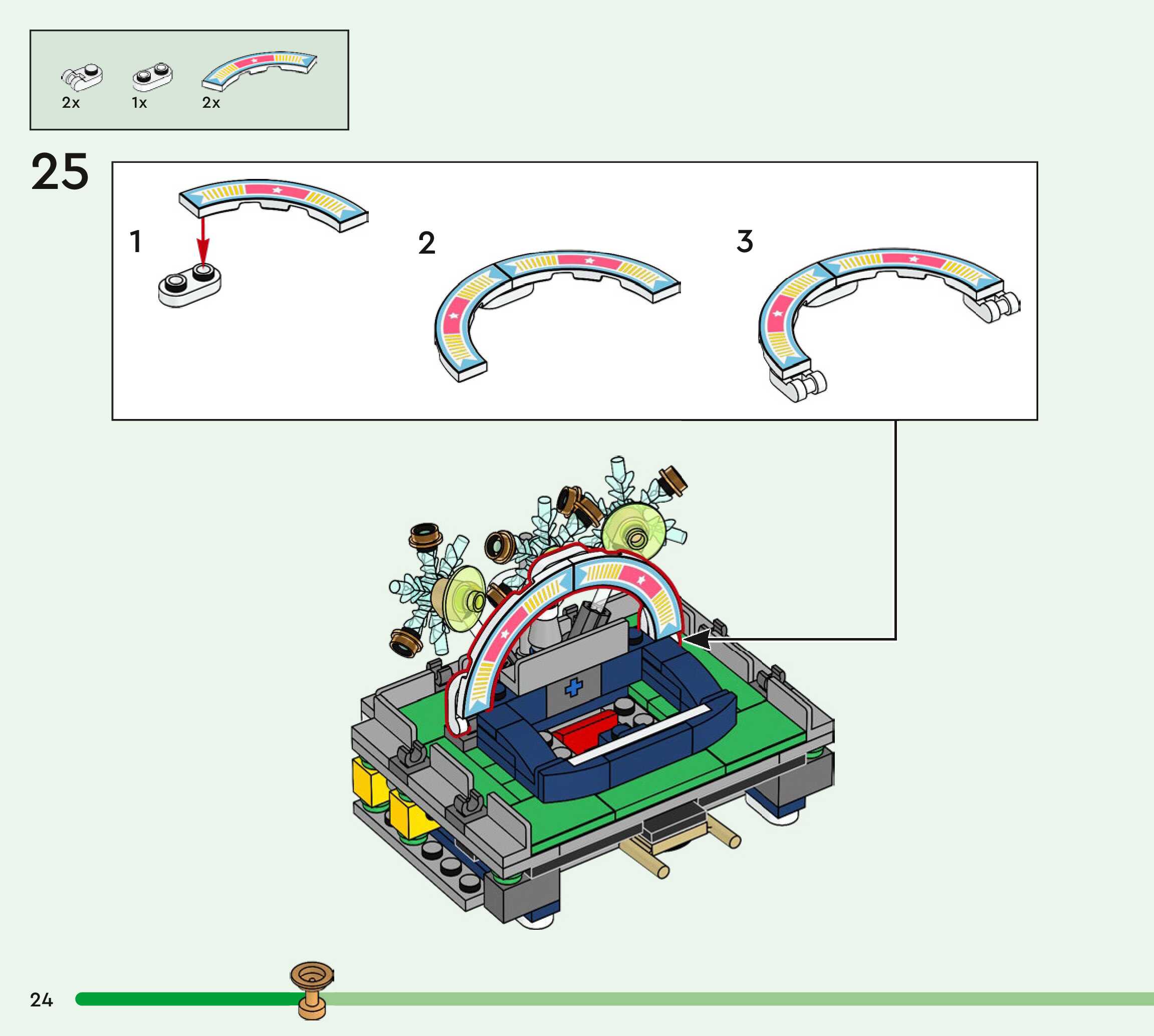 2x 1x 2x

25

1

2

3

24