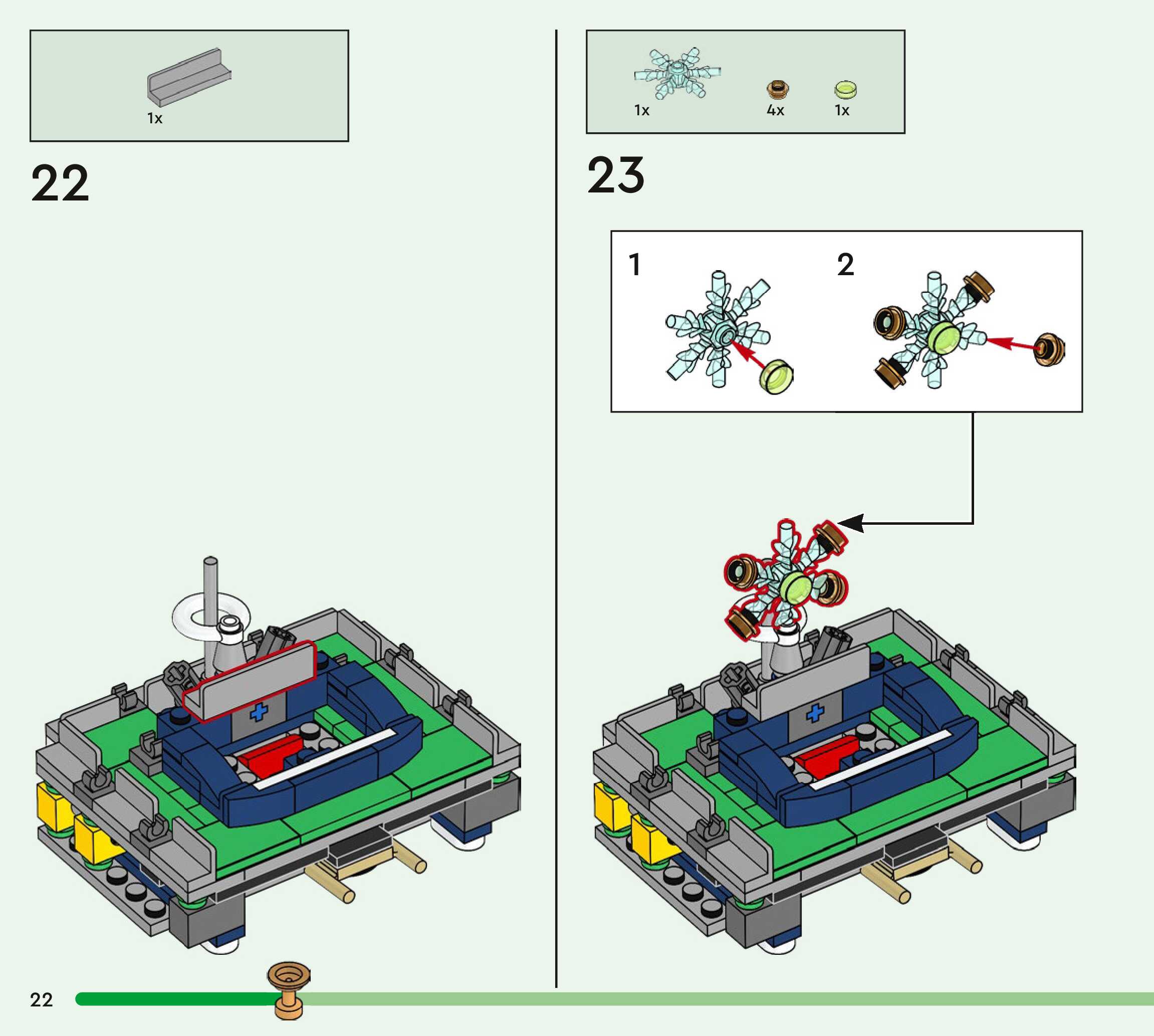 1x

22

1x 4x 1x

23

1

2

22