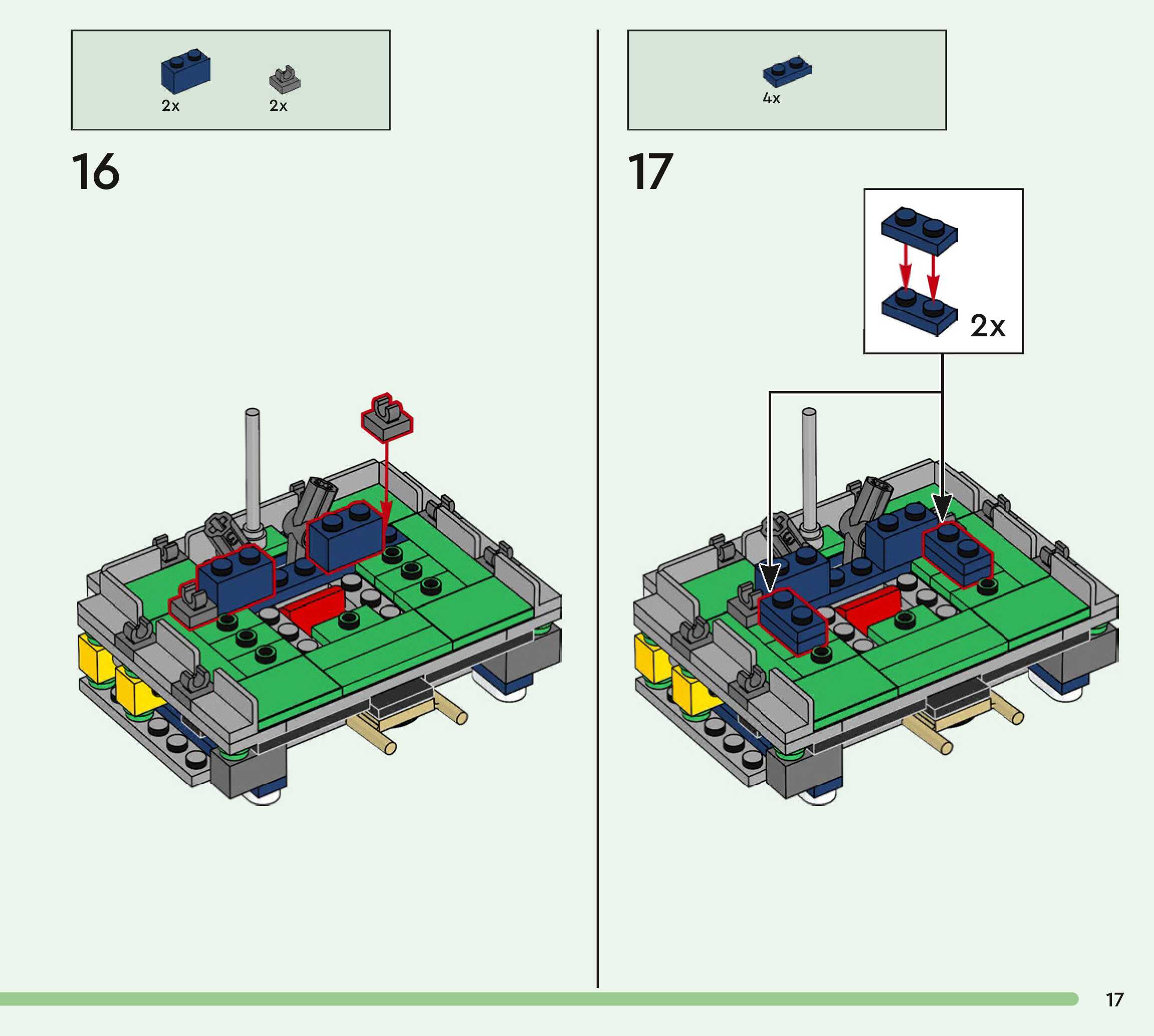 2x 2x

16

4x

17

2x

17