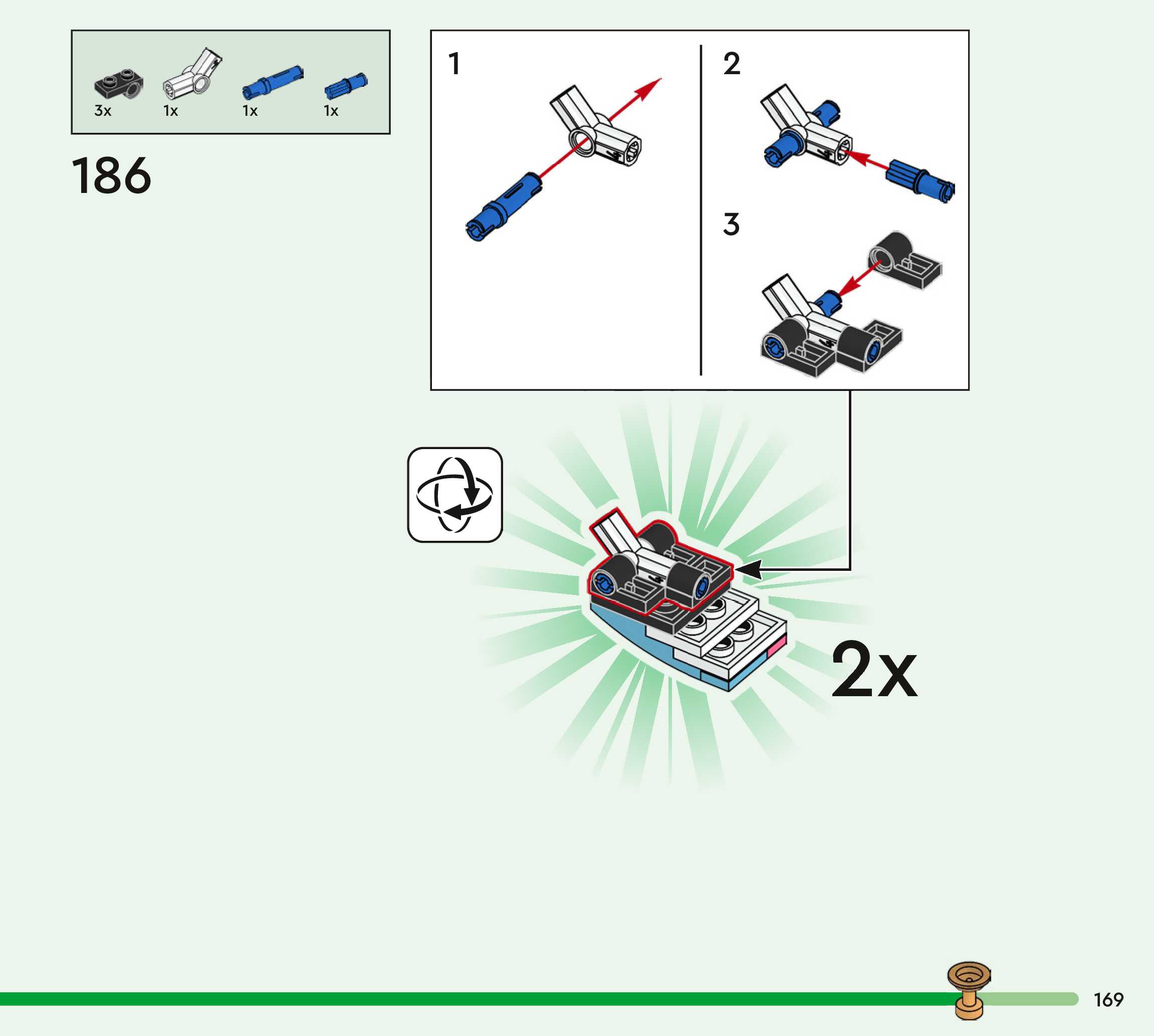 3x 1x 1x 1x

186

1

2

3

2x

169