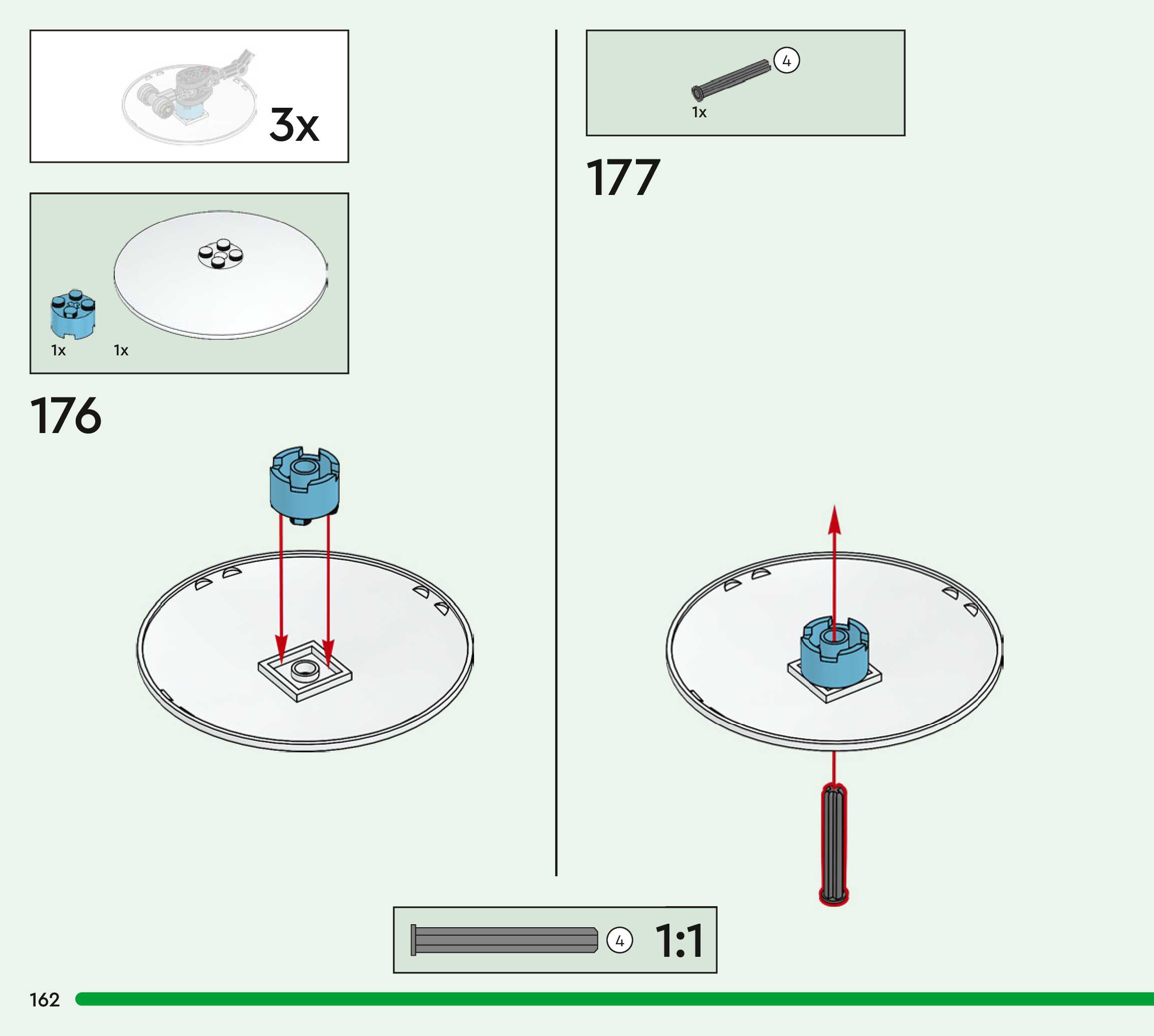 3x

1x 1x

176

4
1x

177

4 1:1

162