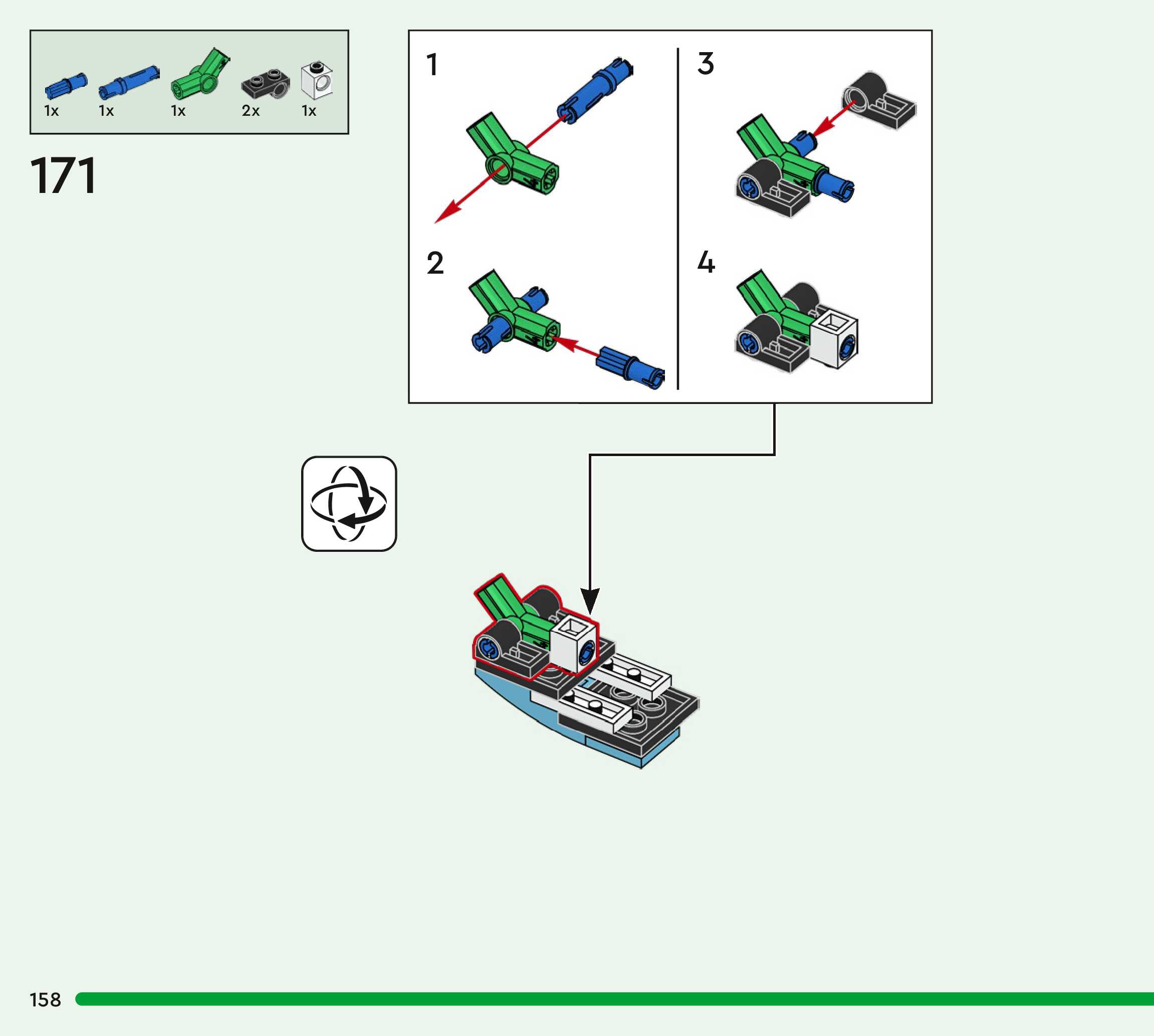 1x 1x 1x 2x 1x

171

1

2

3

4

158