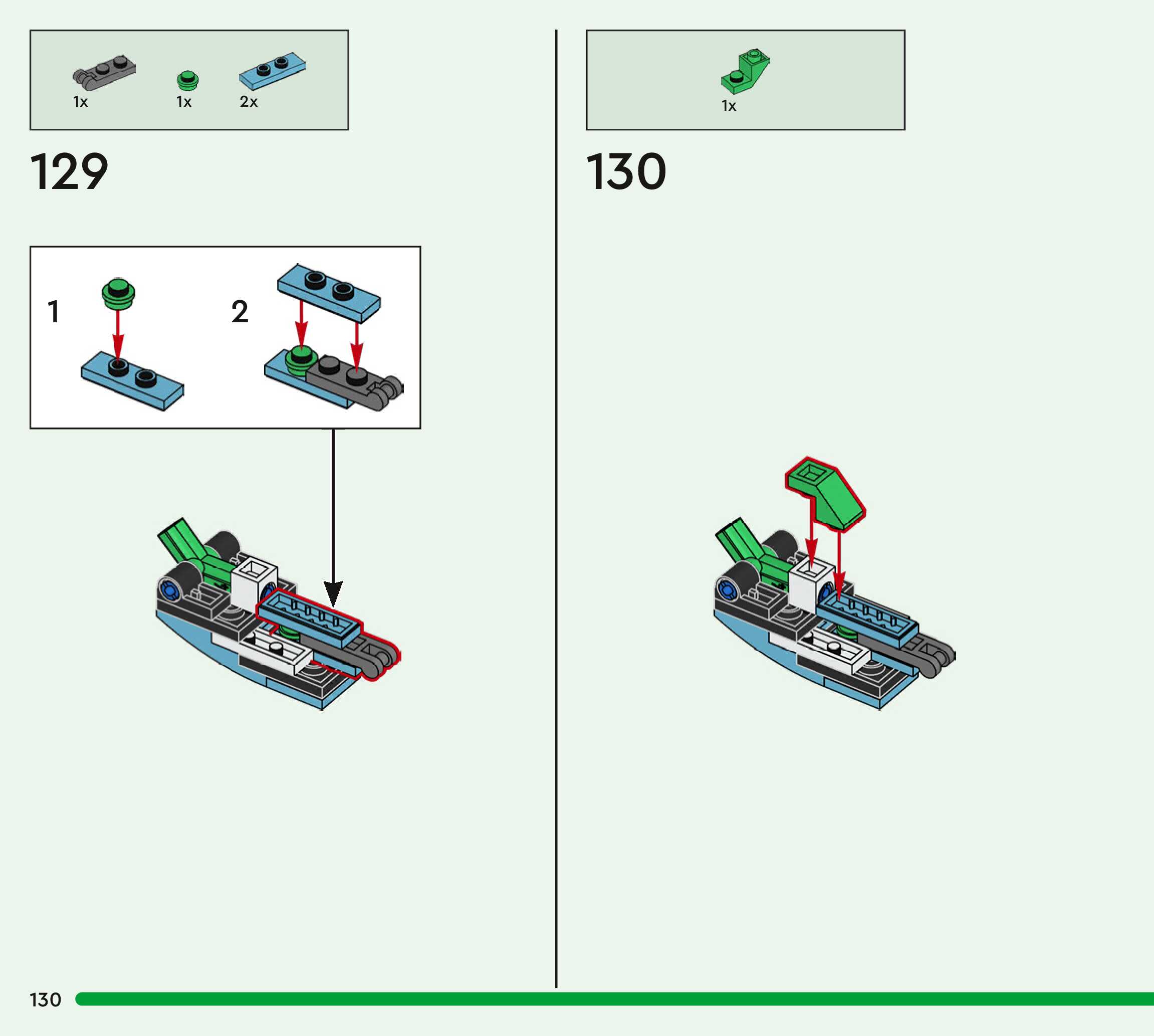 1x 1x 2x

129

1

2

1x

130

130