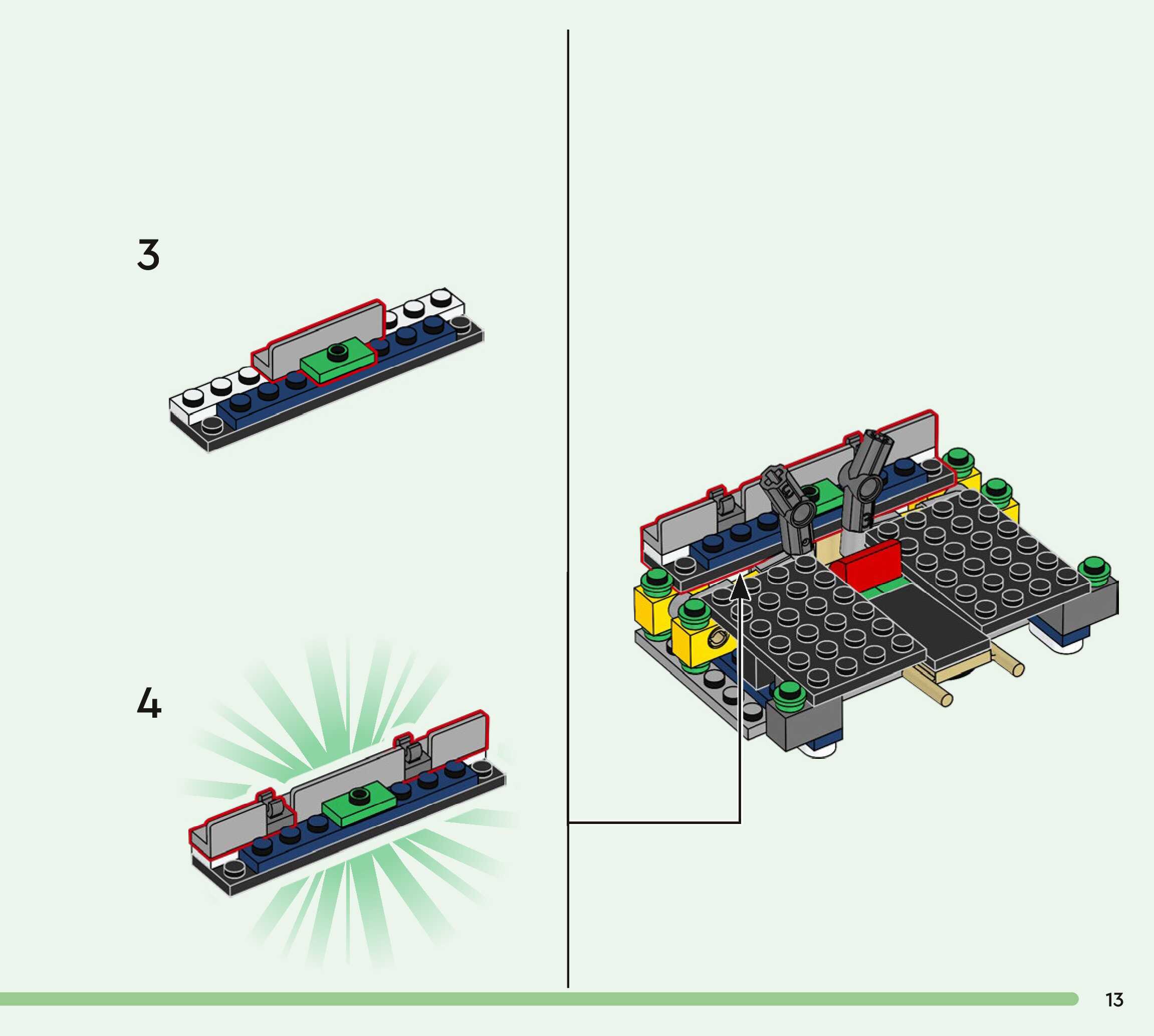 3

4

13