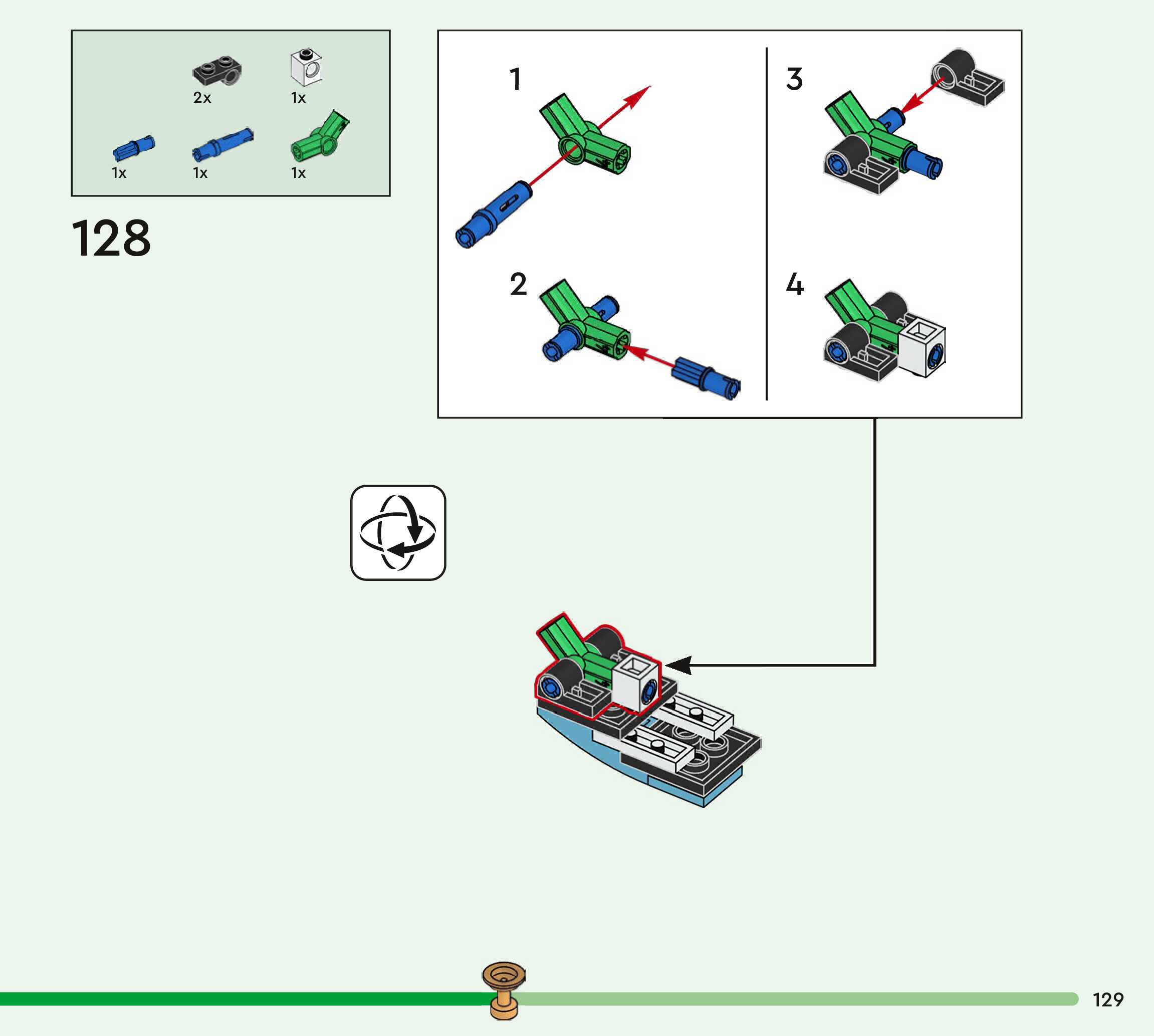 2x 1x

1x 1x 1x

128

1

2

3

4

129