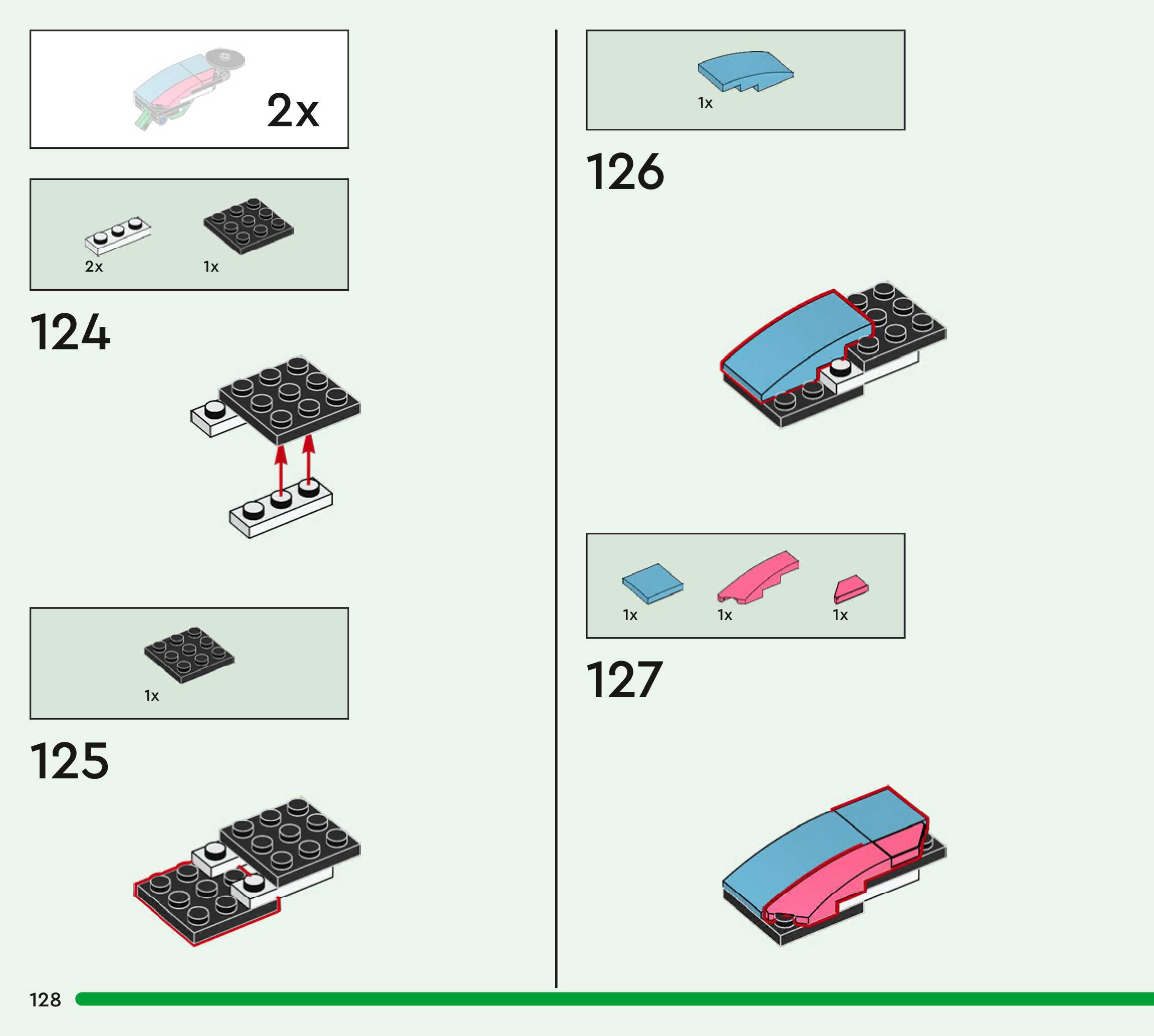 2x

2x 1x

124

1x

125

1x

126

1x 1x 1x

127

128