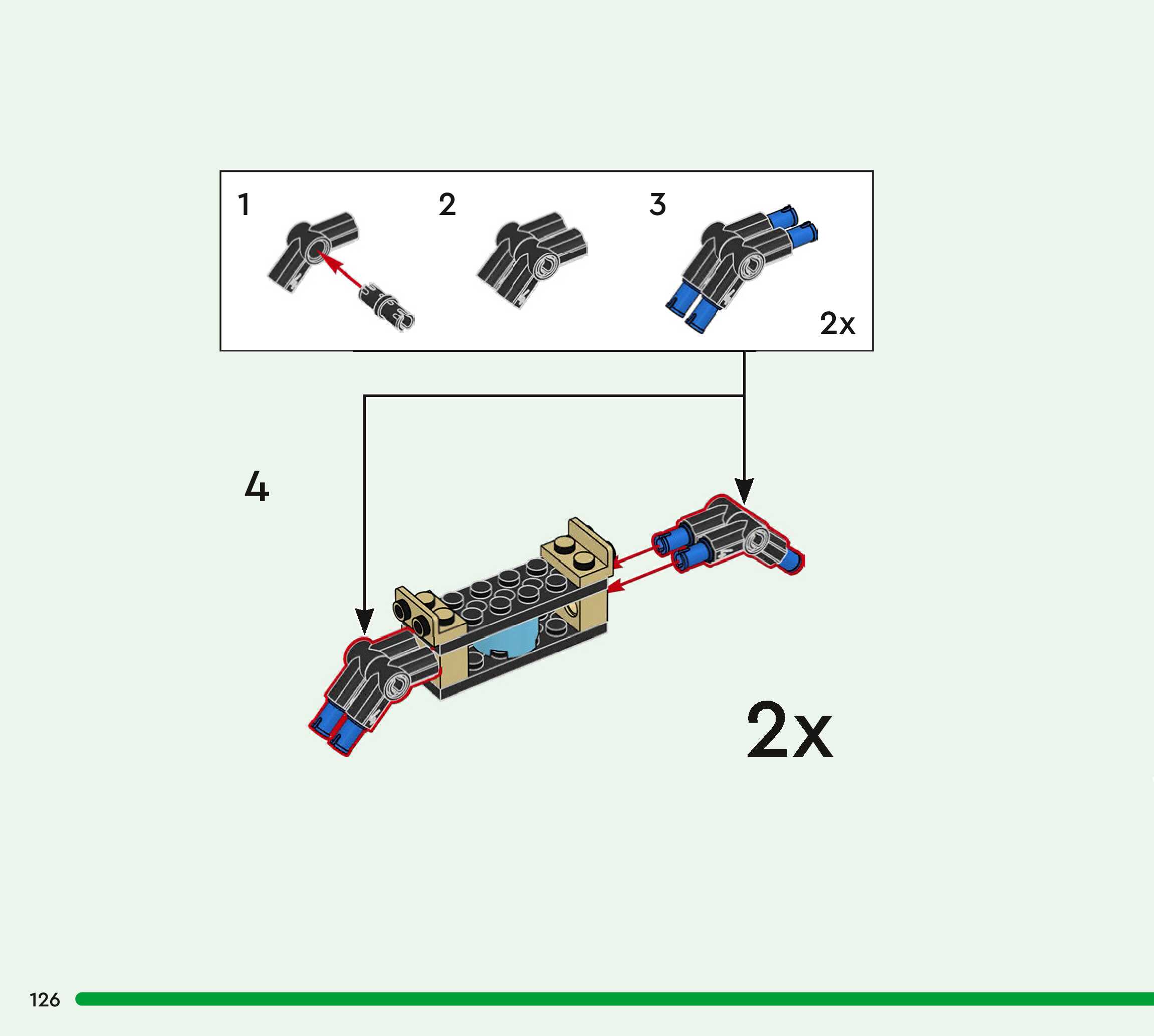 1

2

3

2x

4

2x

126