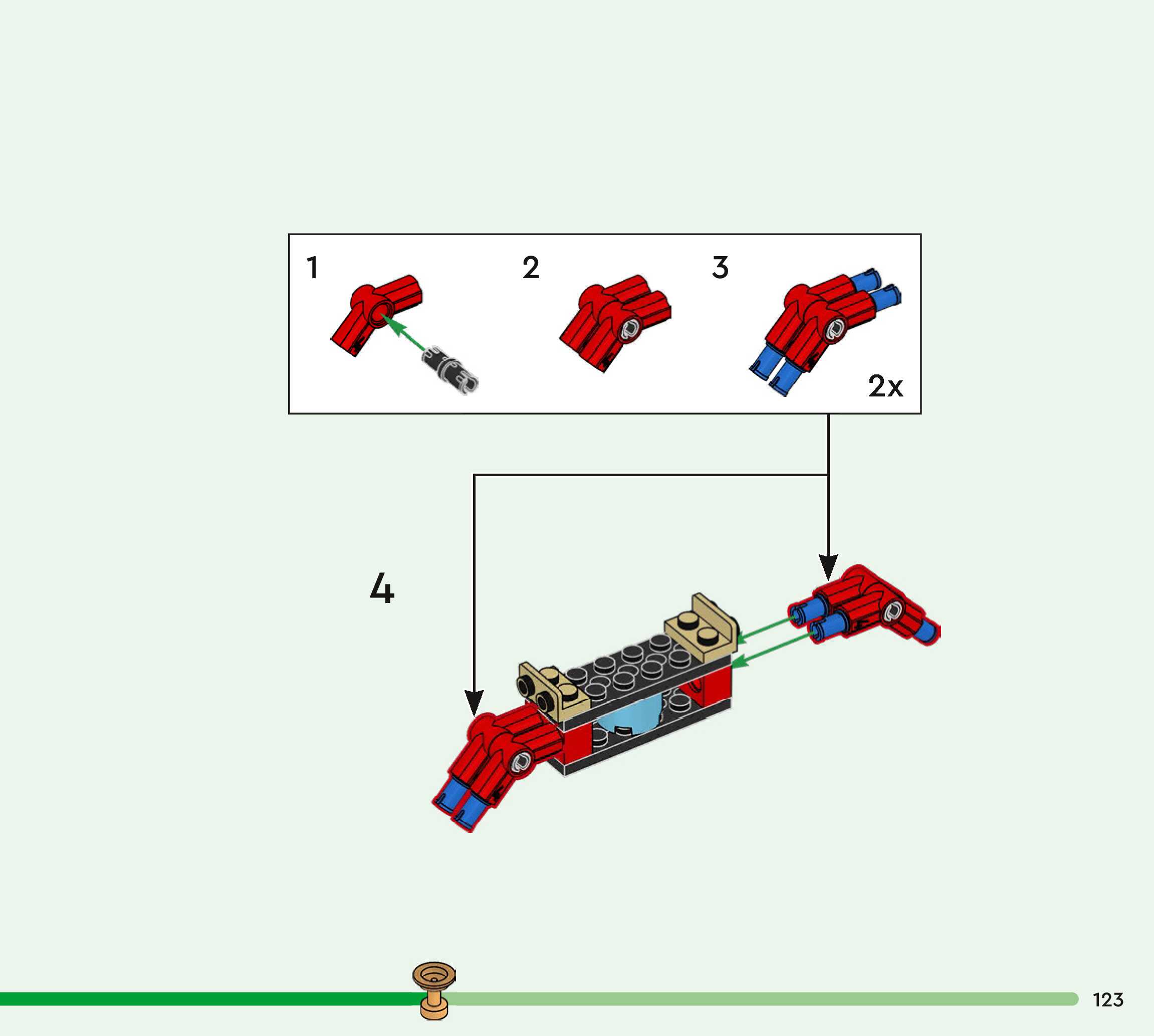 1
2
3
2x

4

123