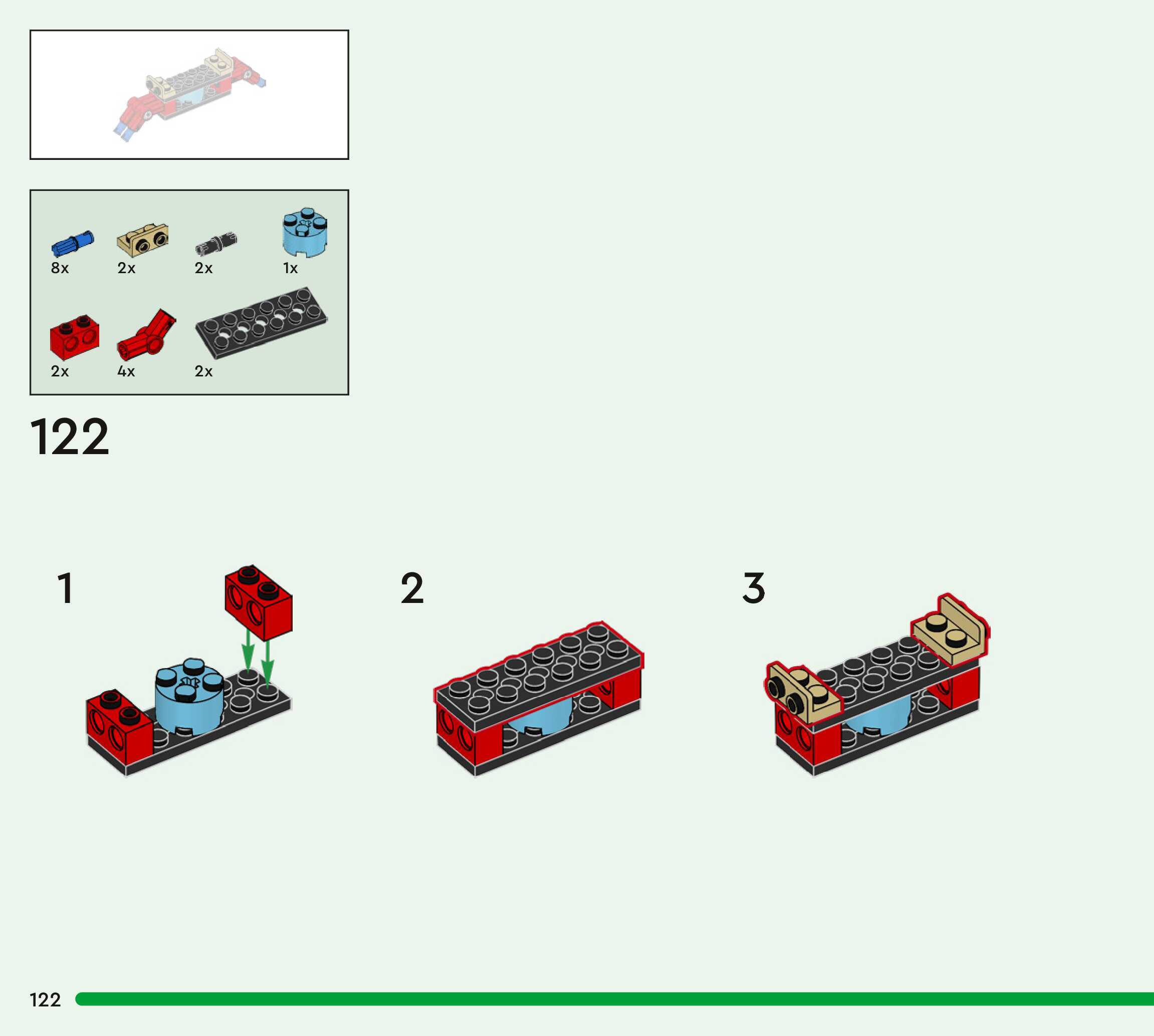 8x 2x 2x 1x

2x 4x 2x

122

1

2

3

122