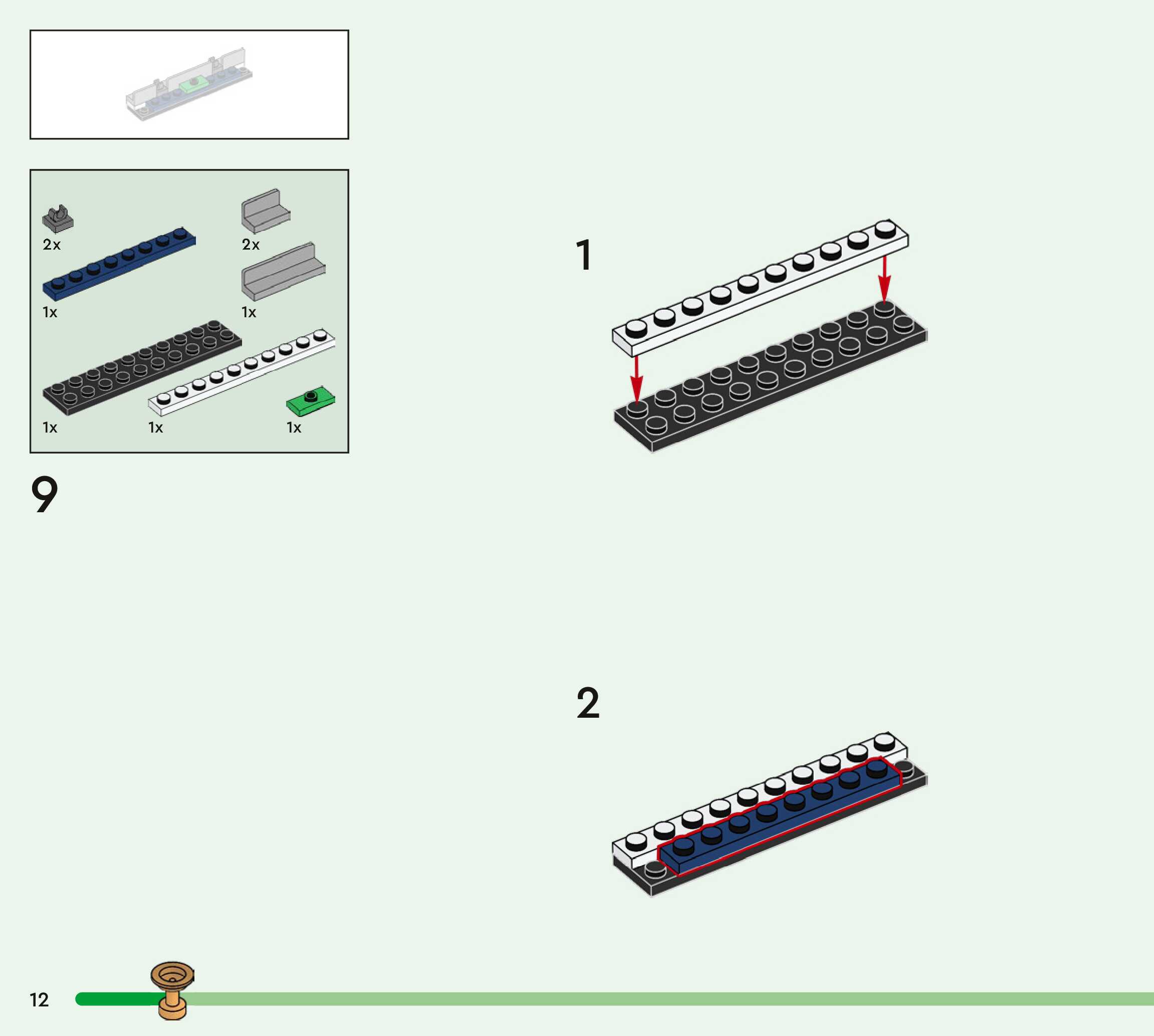 2x
2x
1x
1x
1x
1x
1x

9

1

2

12