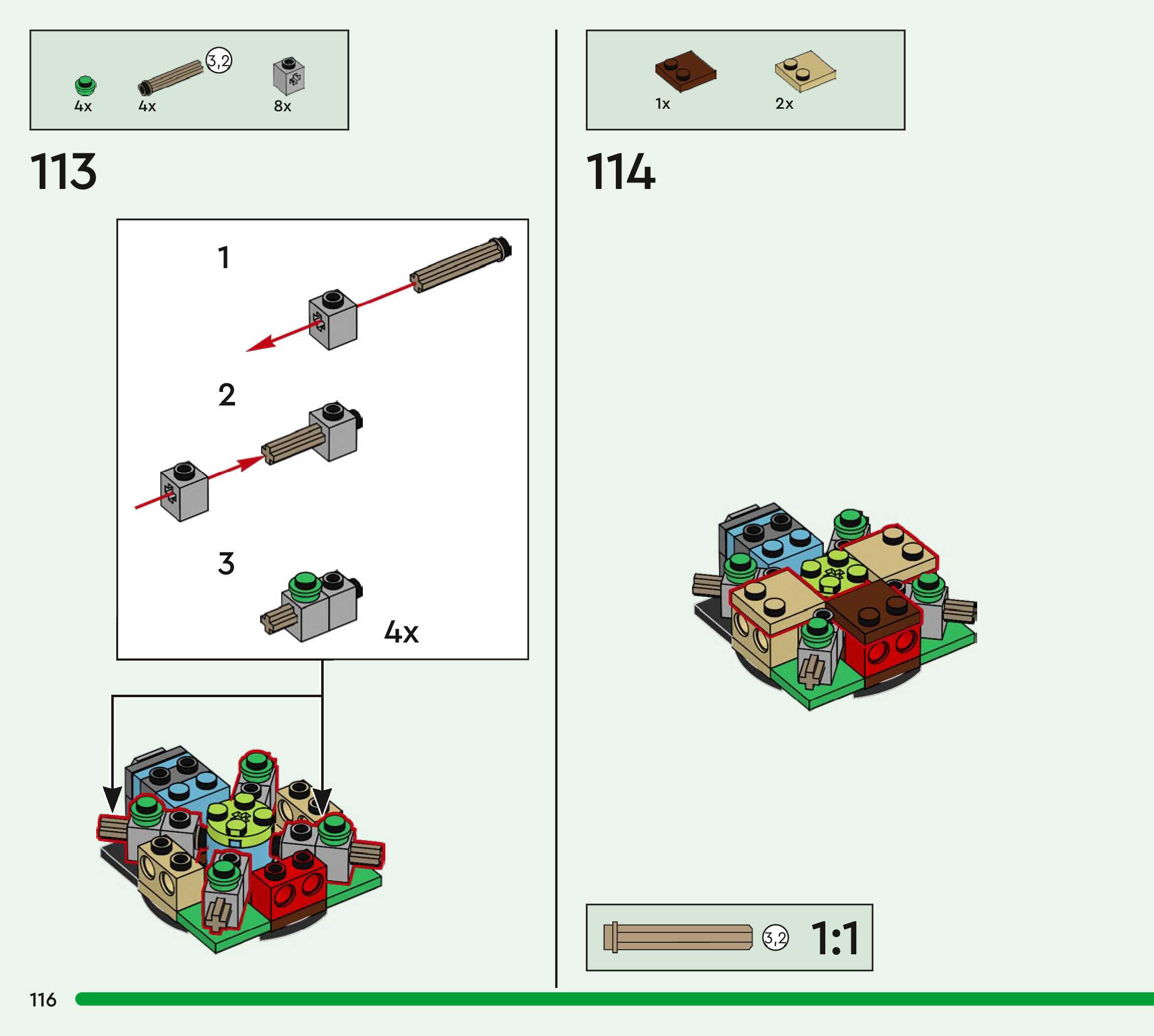 4x 4x 3,2 8x

113

1

2

3

4x

1x 2x

114

3,2 1:1

116