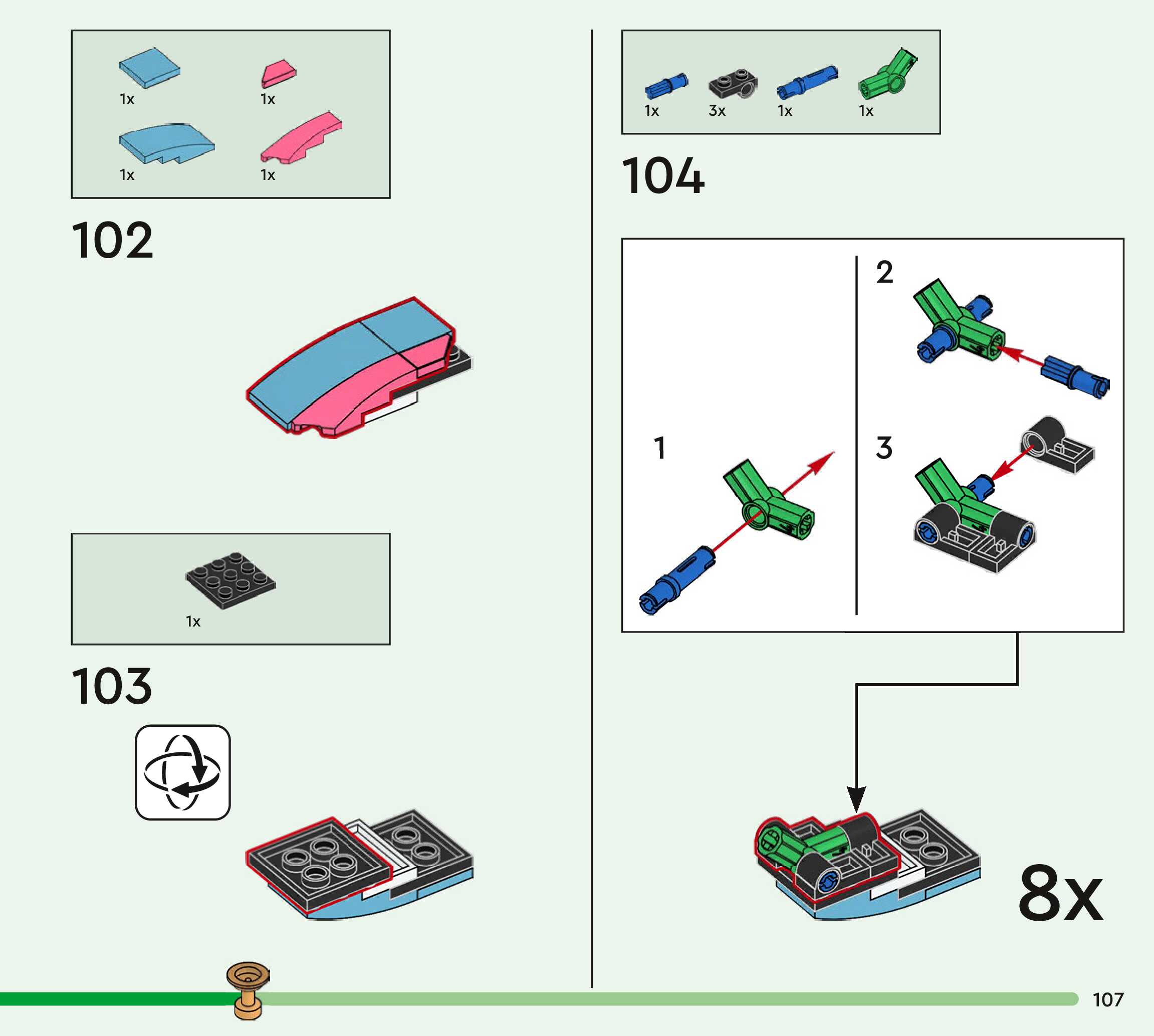 1x 1x
1x 1x

102

1x

103

1x 3x 1x 1x

104

1
2
3

8x

107