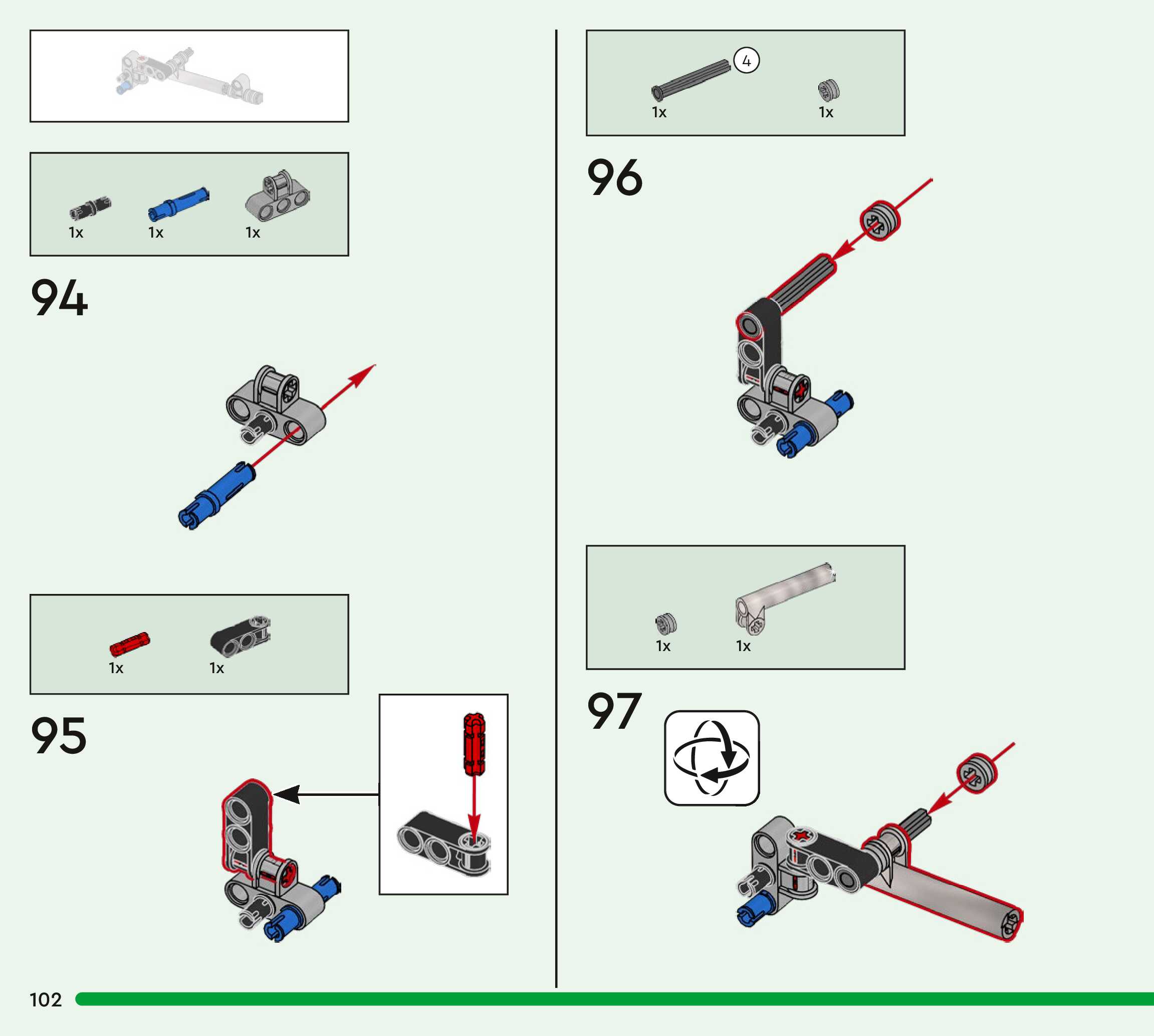 1x 1x 1x

94

1x 1x

95

4

1x 1x

96

1x 1x

97

102