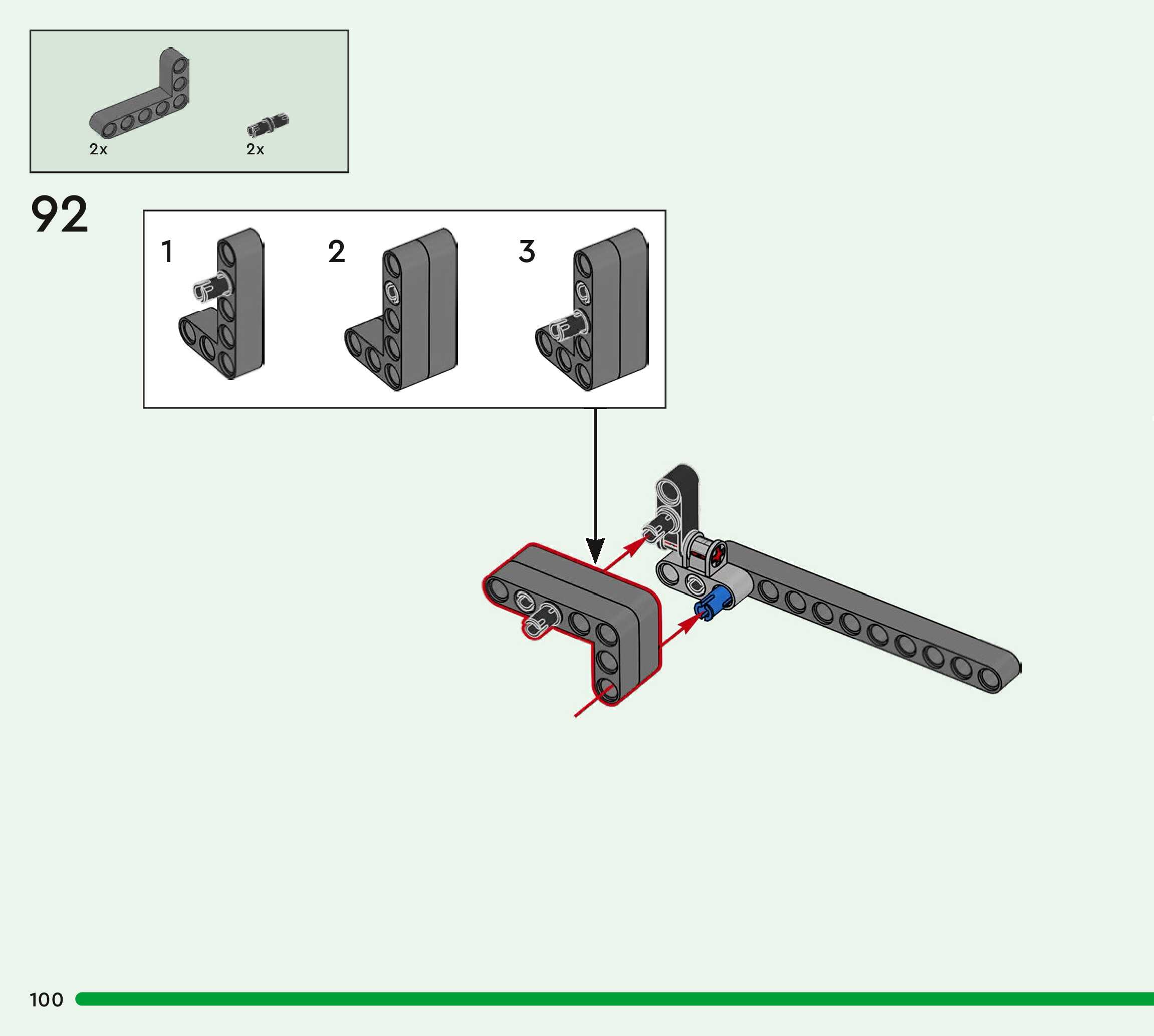 2x
2x

92

1
2
3

100