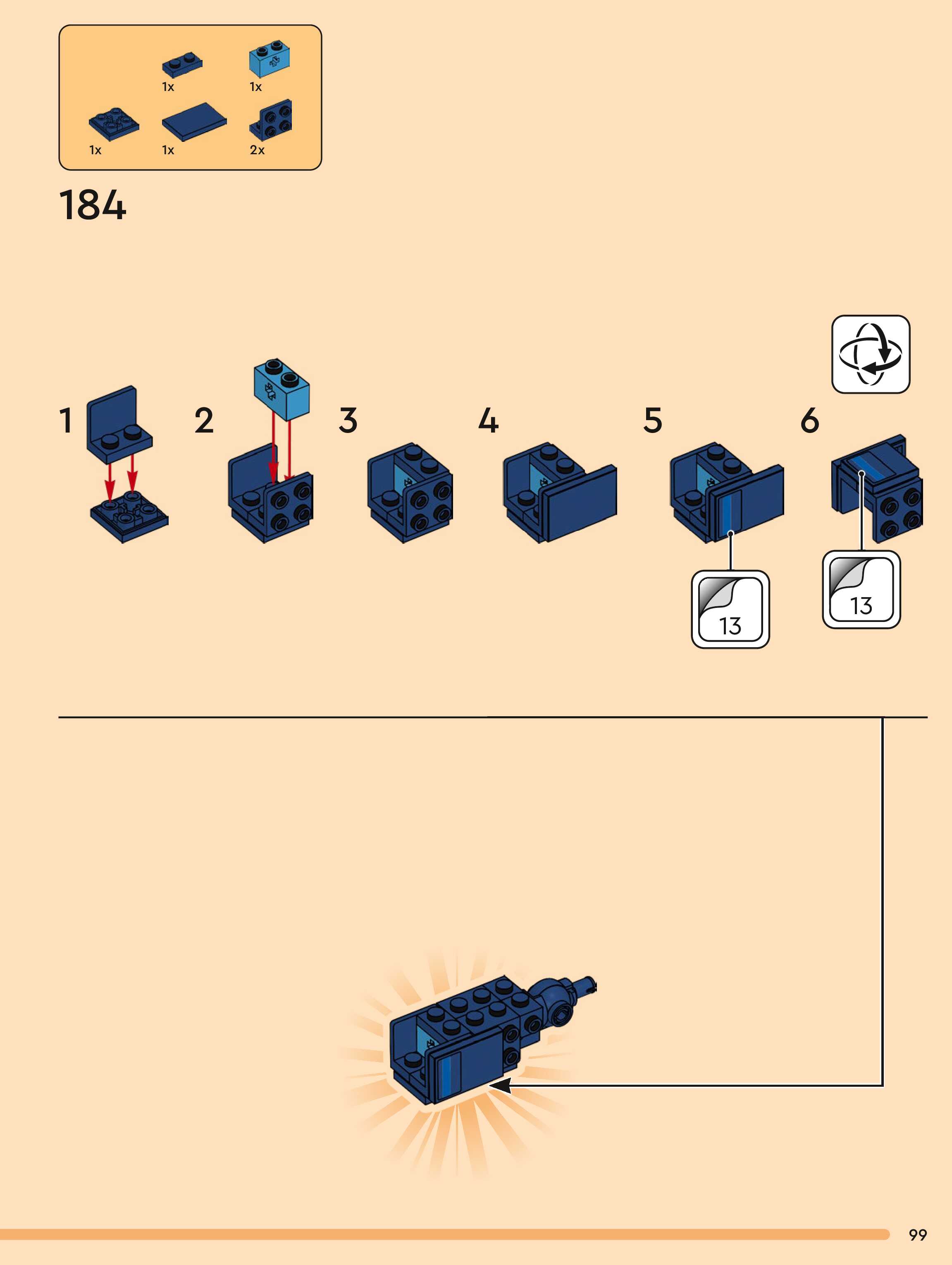 1x
1x
1x
1x
2x

184

1
2
3
4
5
6

13
13

99