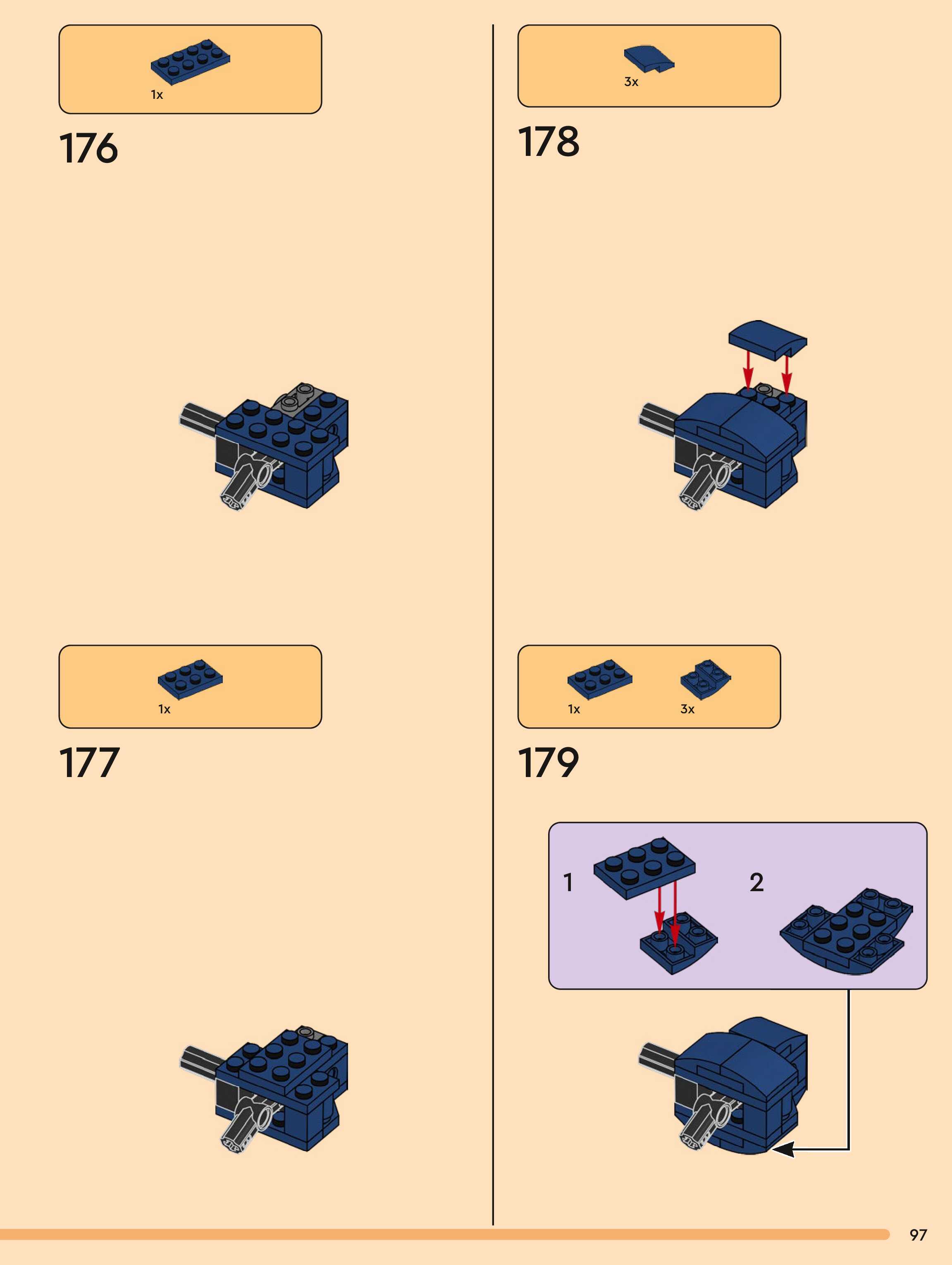 1x

176

1x

177

3x

178

1x

3x

179

1

2

97