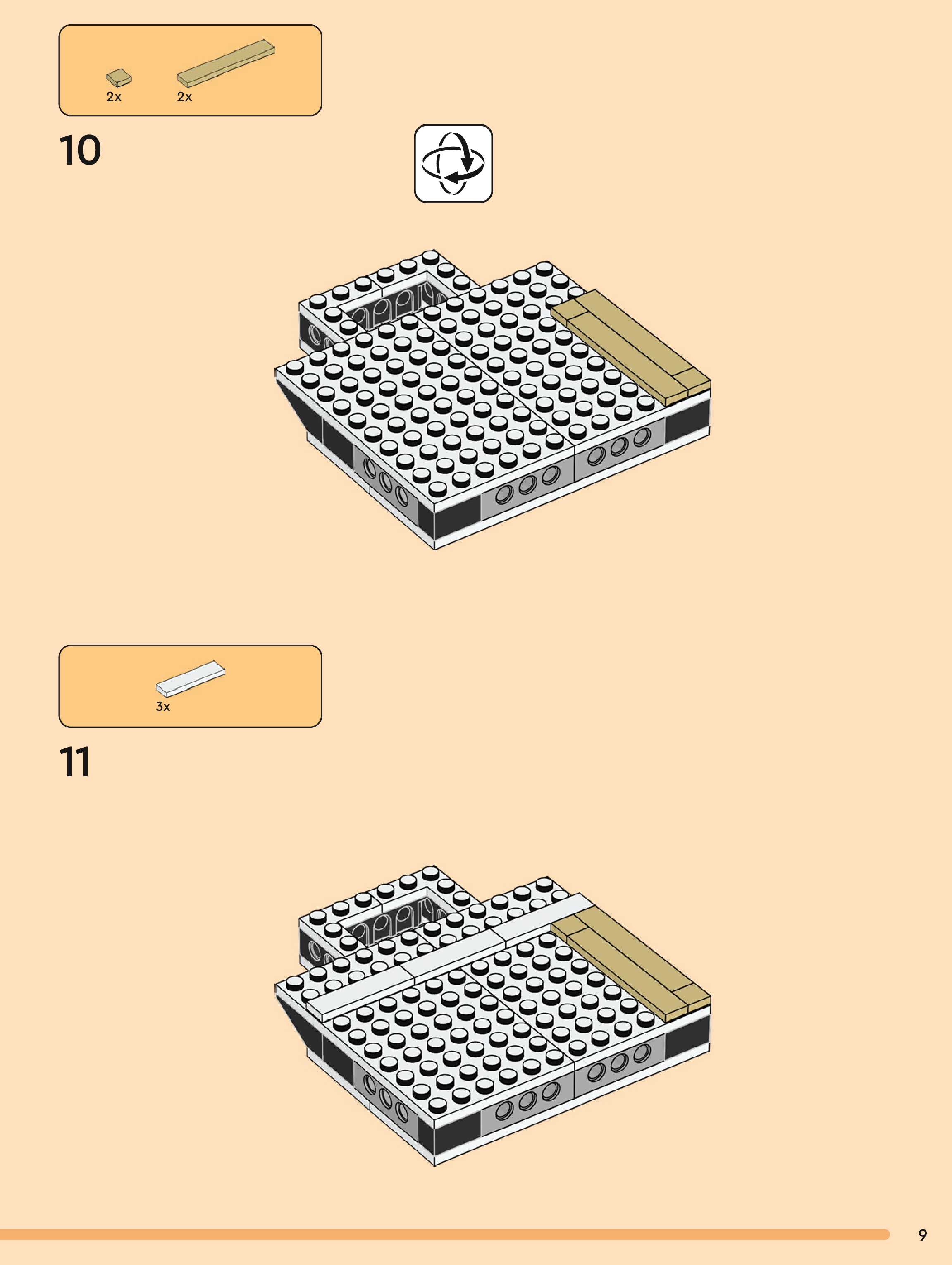 2x 2x

10

3x

11

9