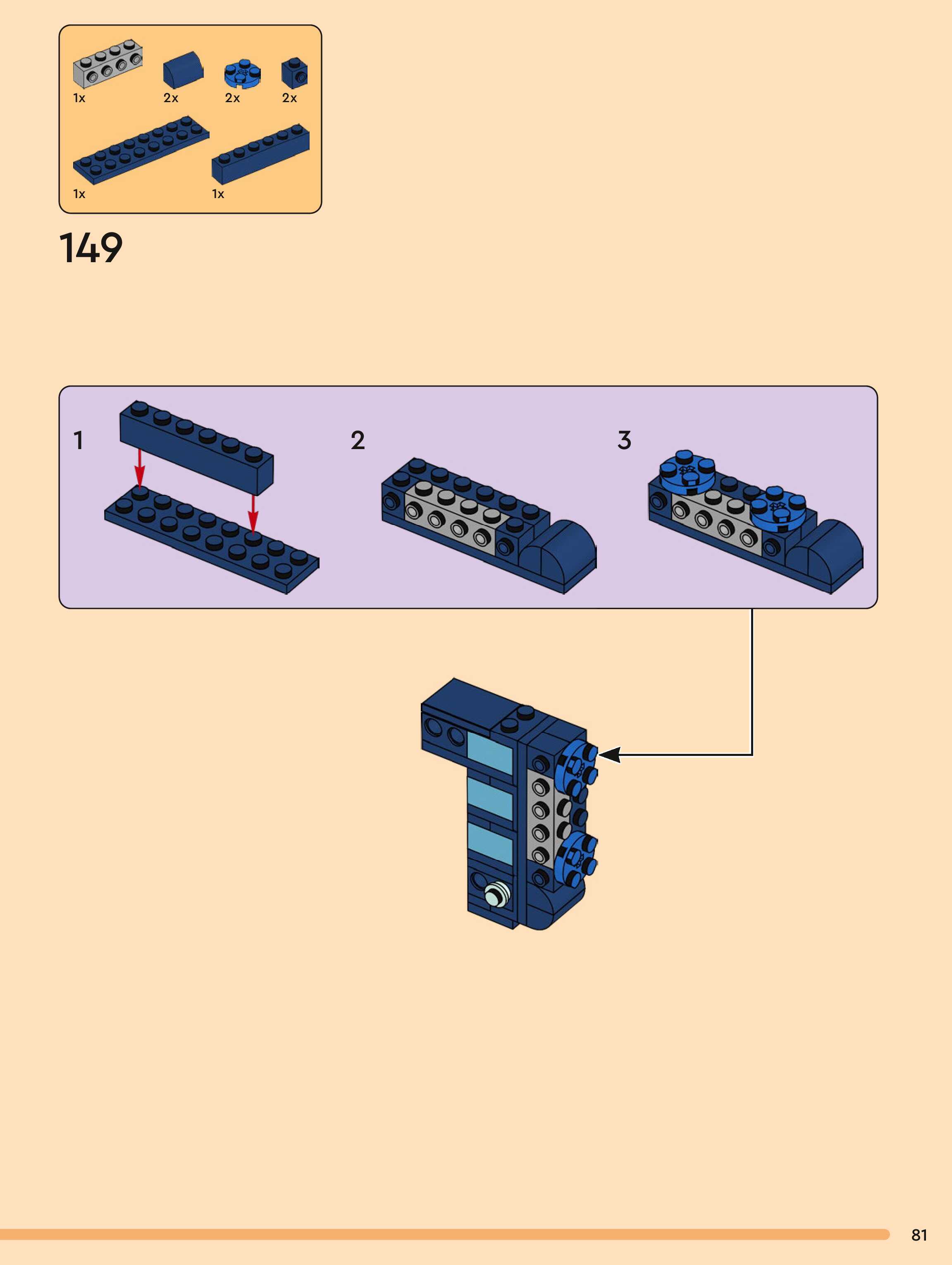 1x 2x 2x 2x

1x 1x

149

1

2

3

81