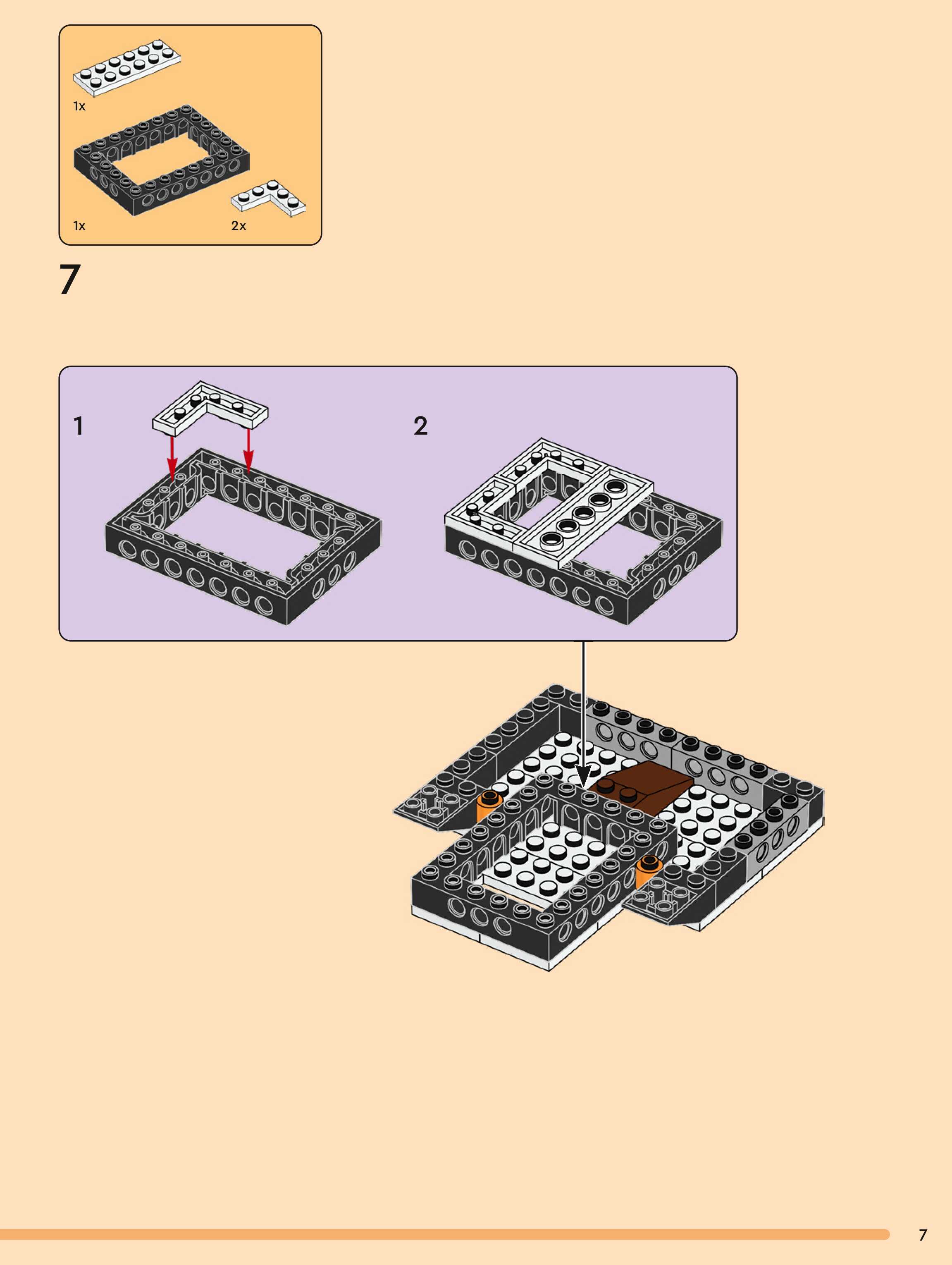 1x

1x

2x

7

1

2

7