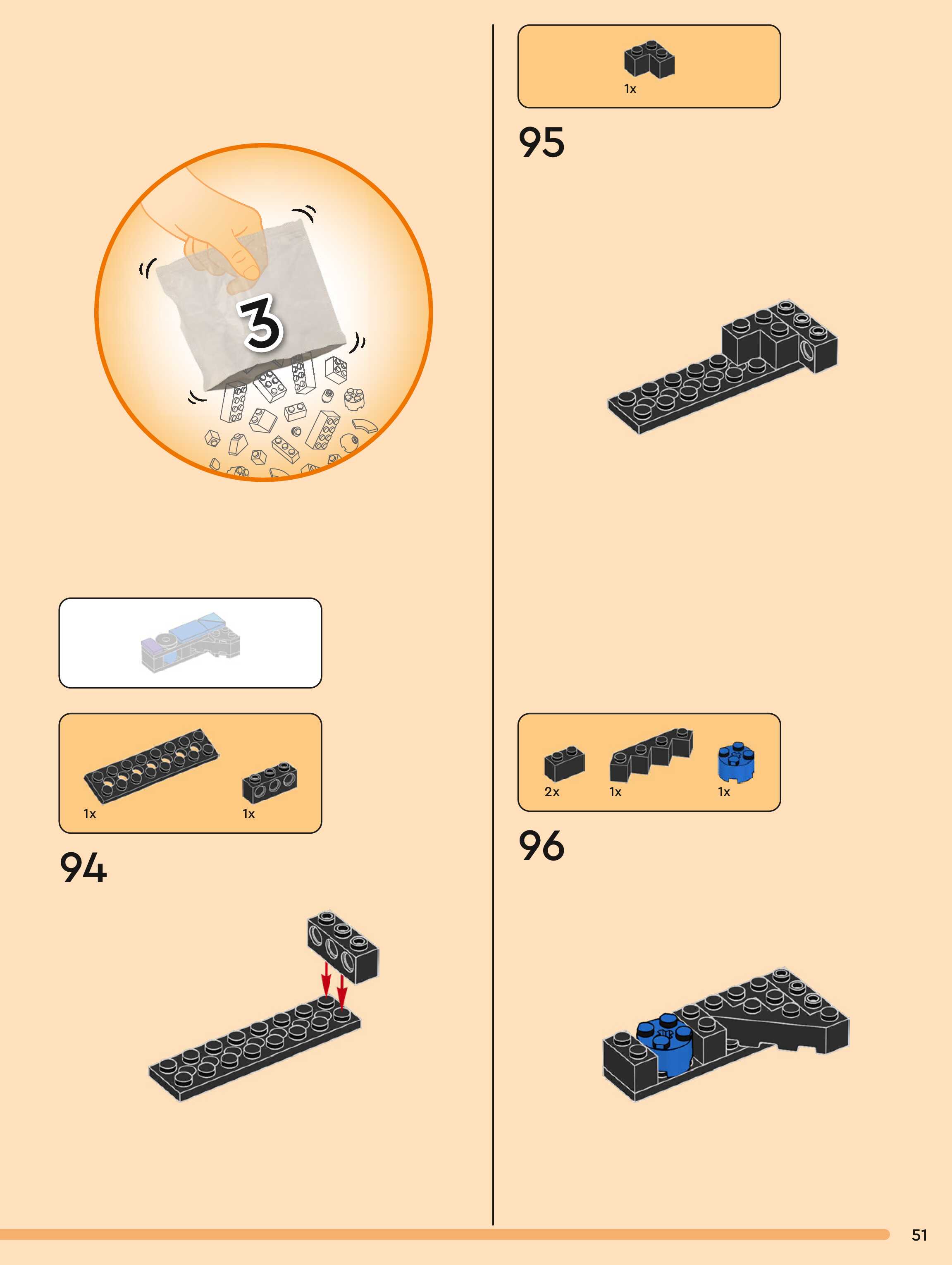 3

1x 1x

94

1x

95

2x 1x 1x

96

51