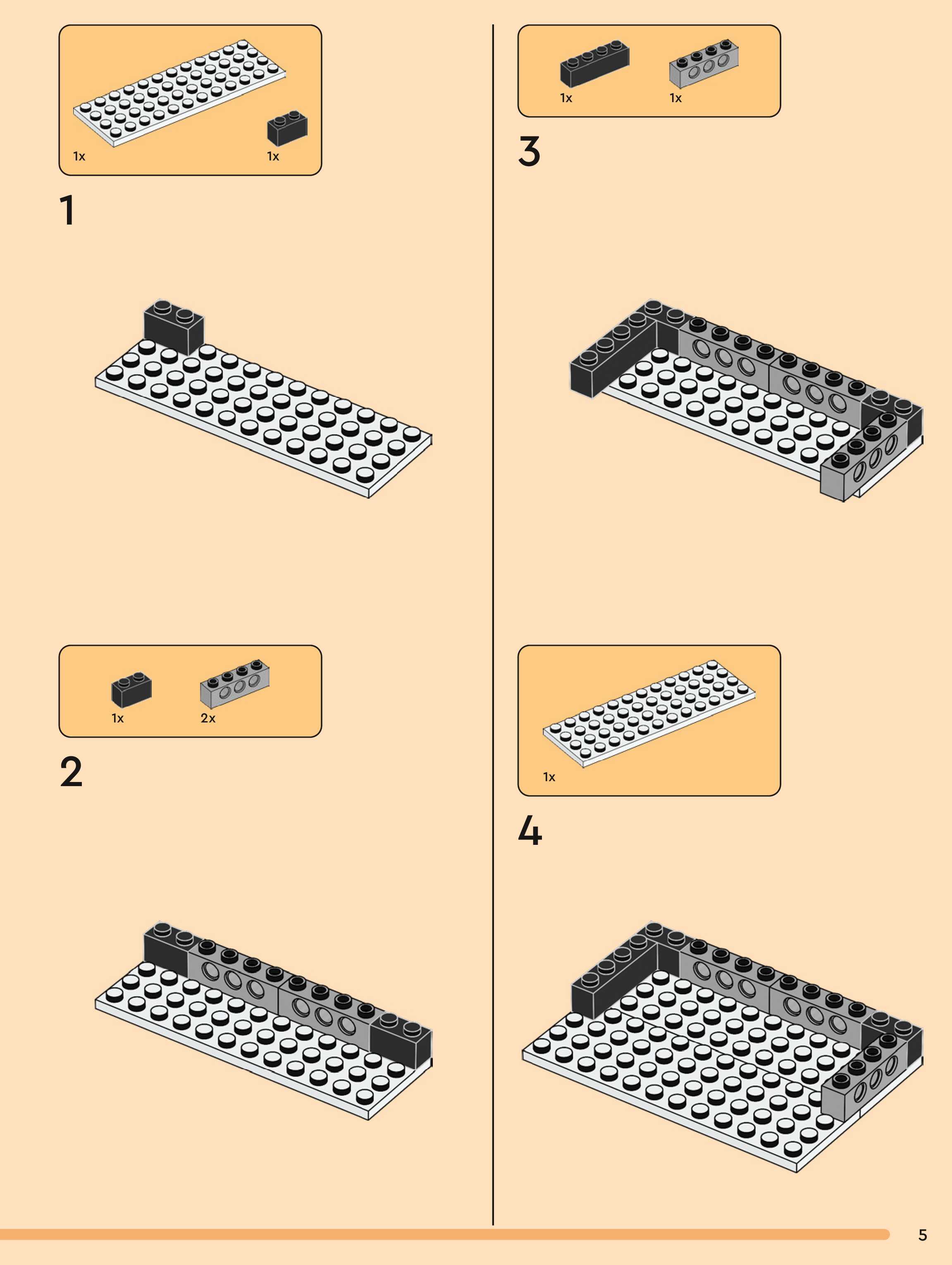 1x
1x

1

1x
2x

2

1x
1x

3

1x

4

5