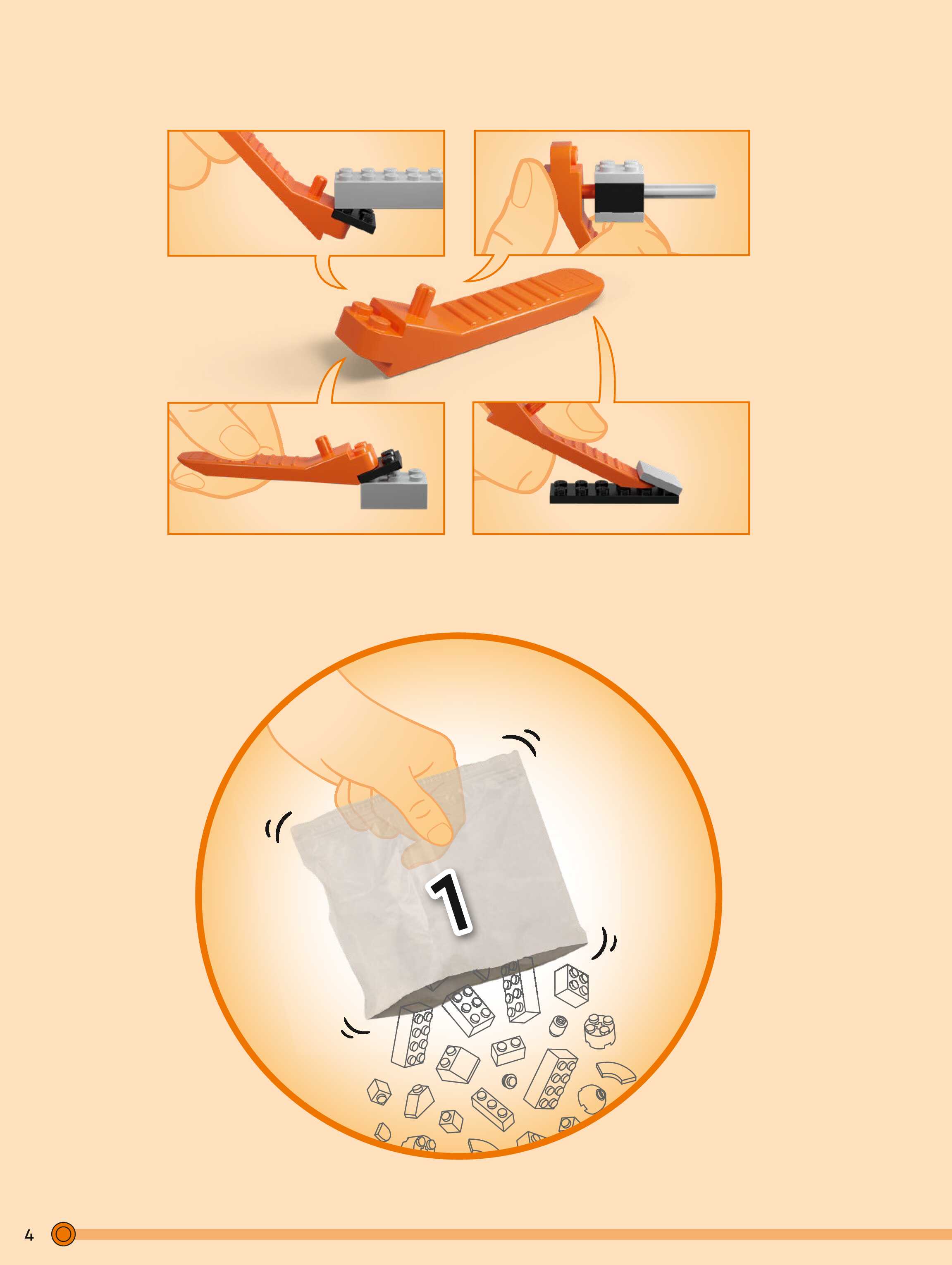 1

4