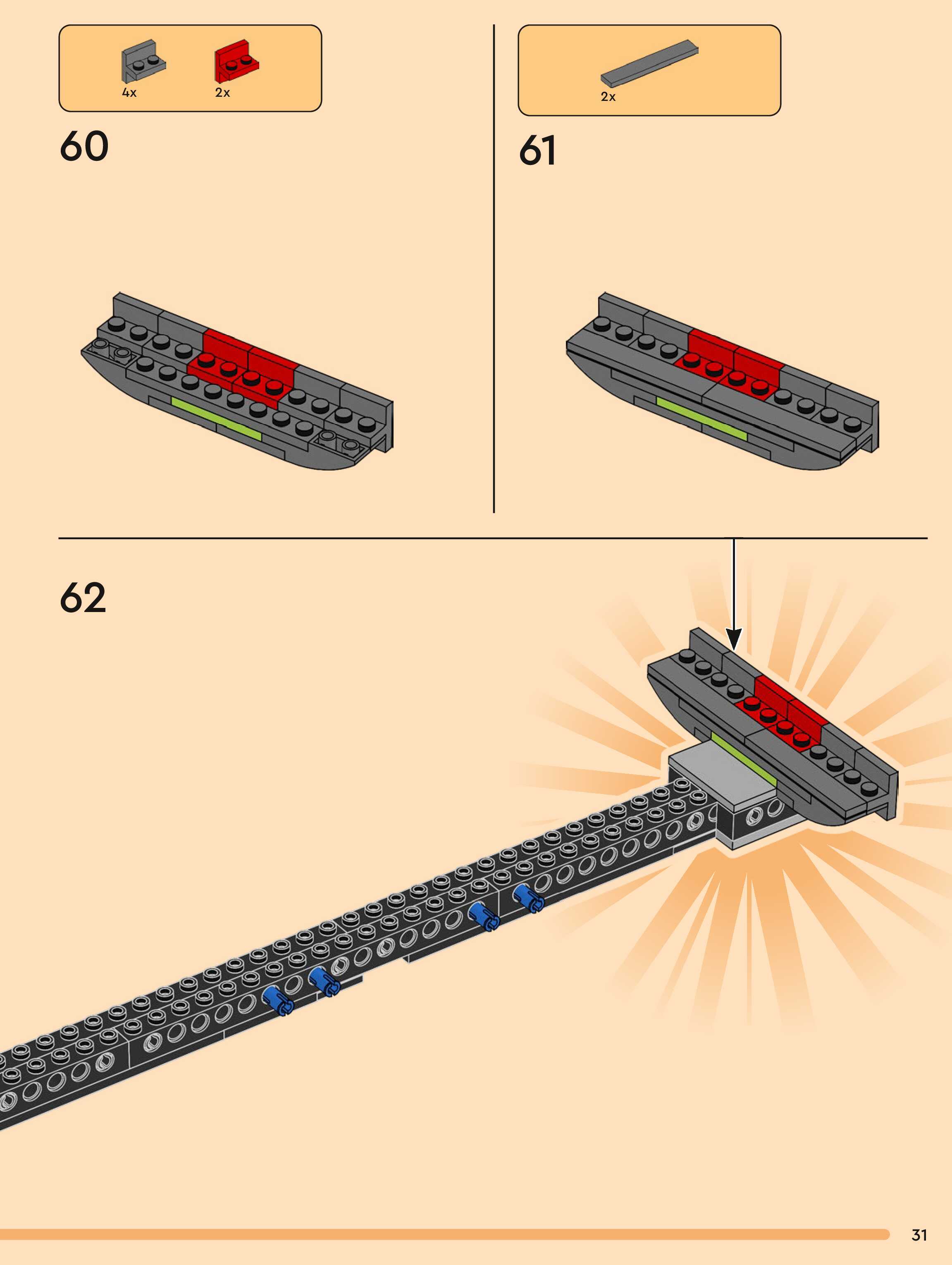 4x 2x

60

2x

61

62

31