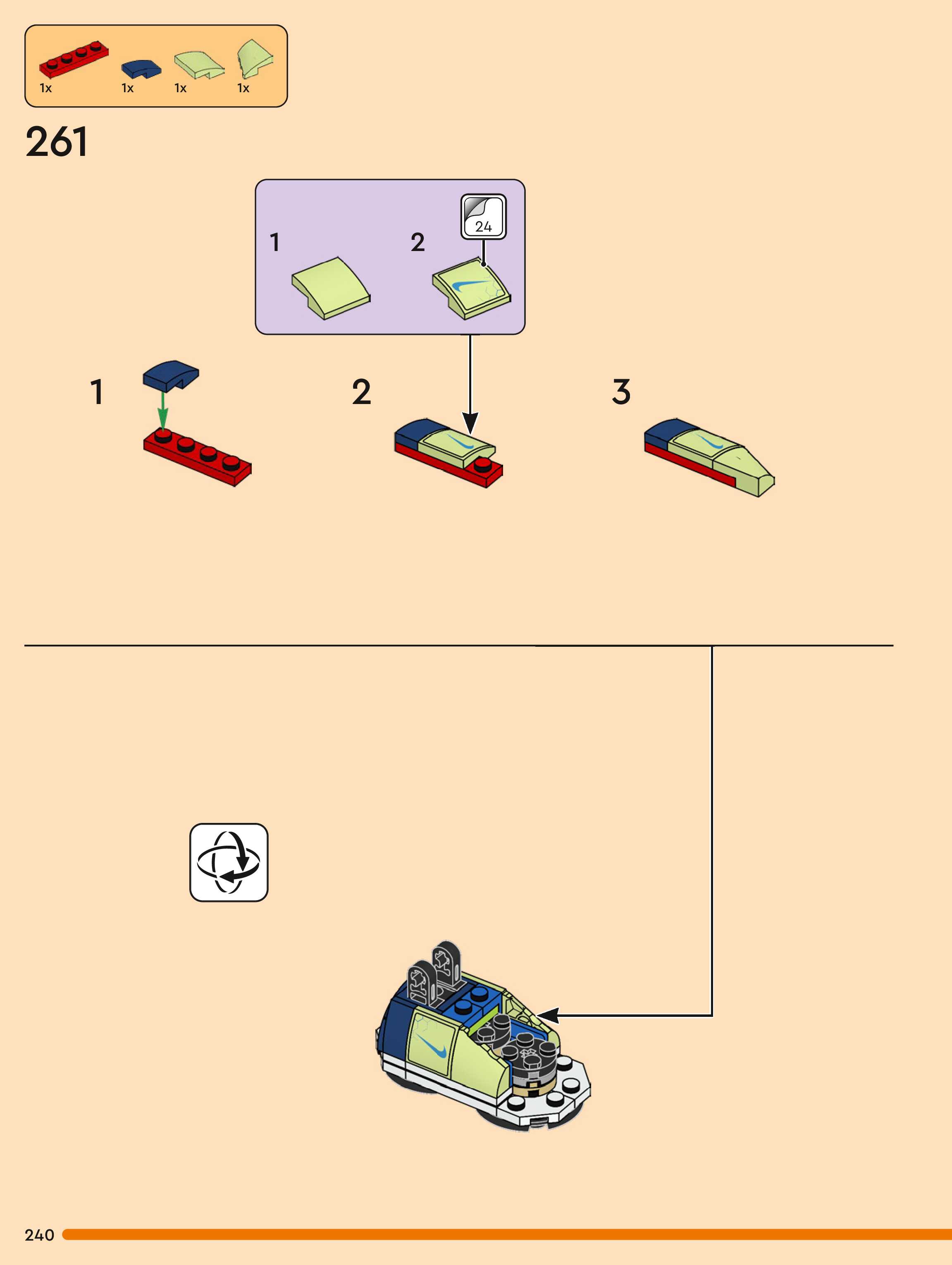 1x 1x 1x 1x

261

1

2

24

1

2

3

240