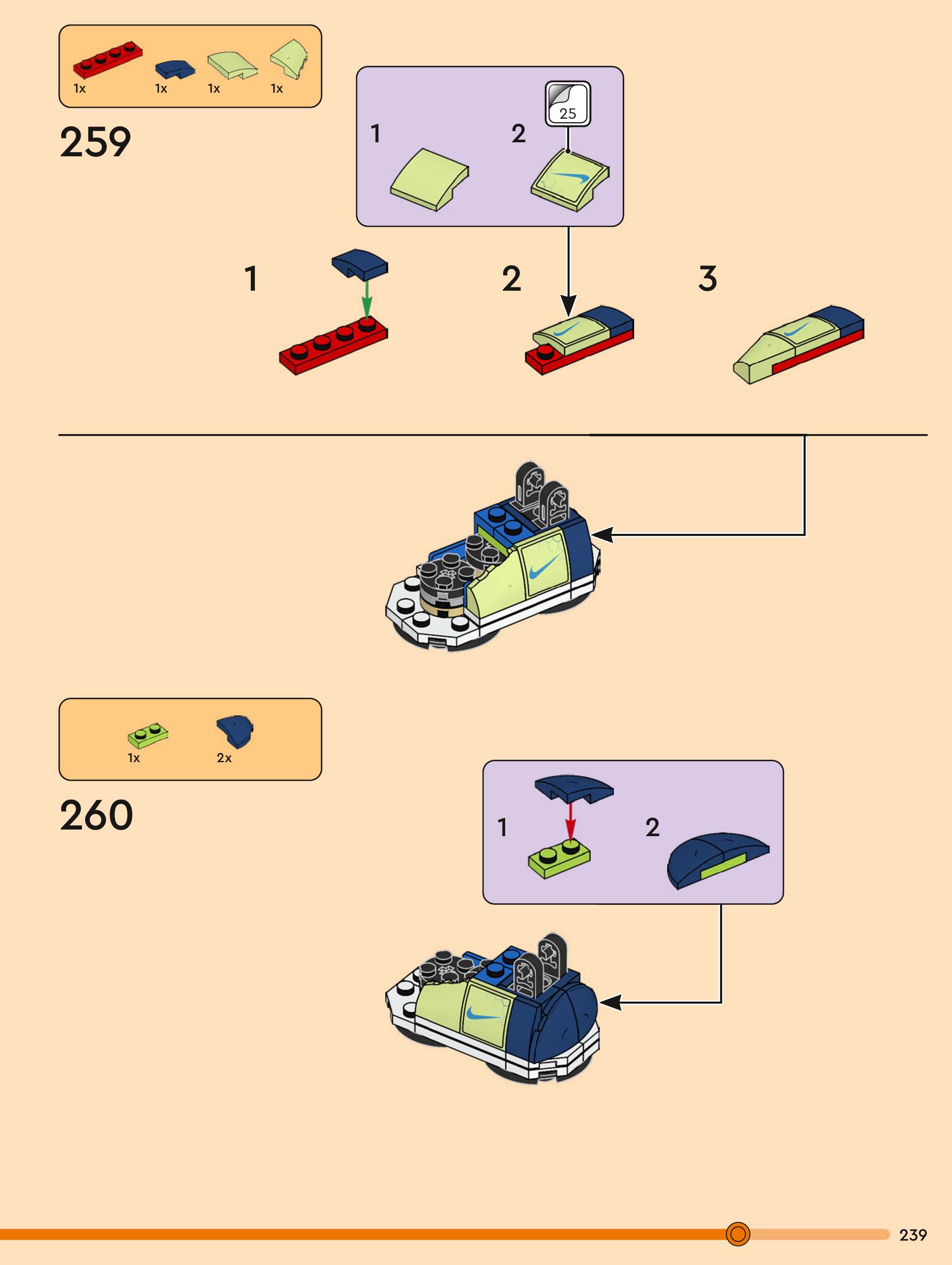 1x 1x 1x 1x

259

1

2

25

1

2

3

1x 2x

260

1

2

239