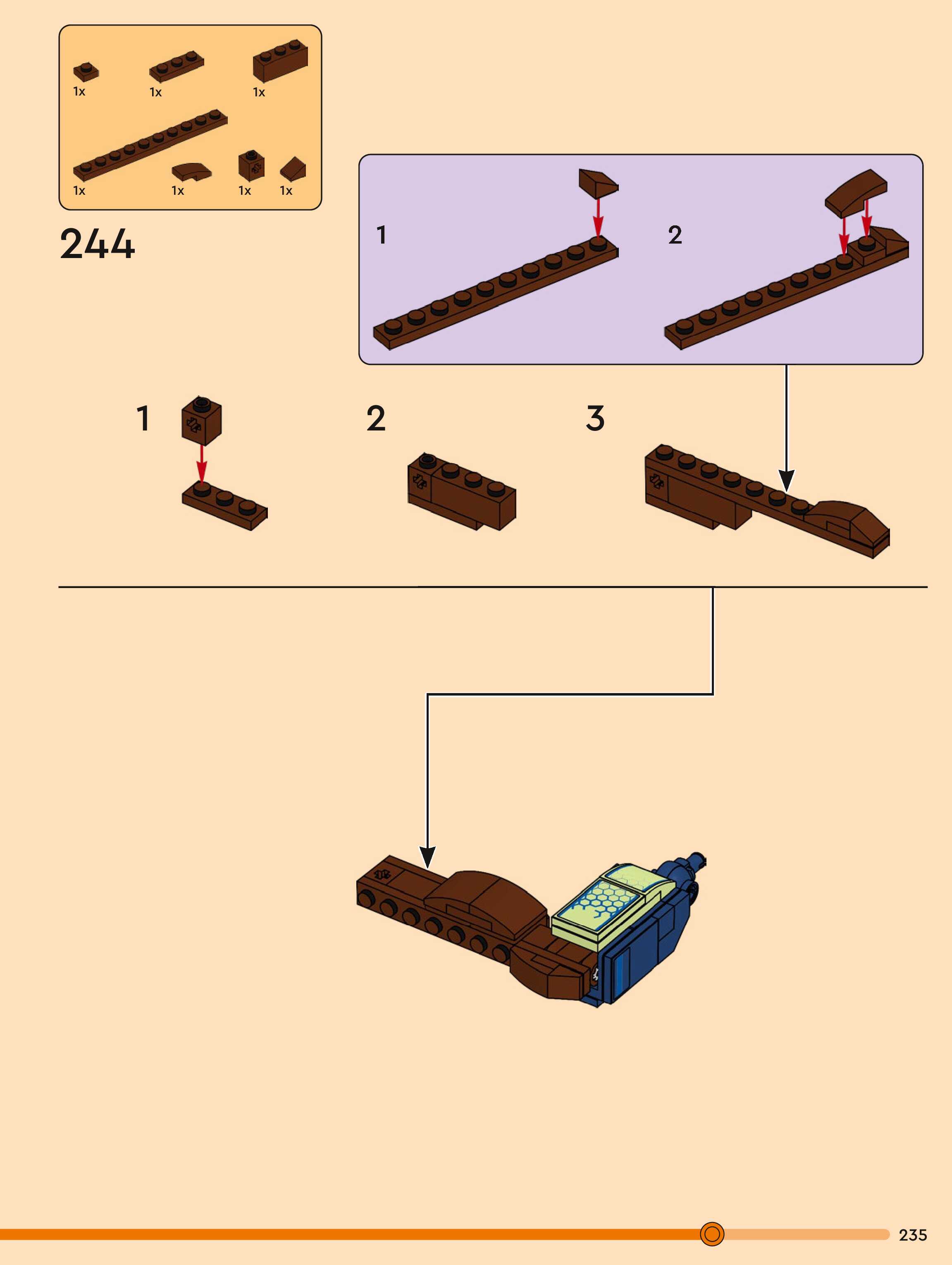 1x 1x 1x

1x 1x 1x 1x

244

1

2

1

2

3

235