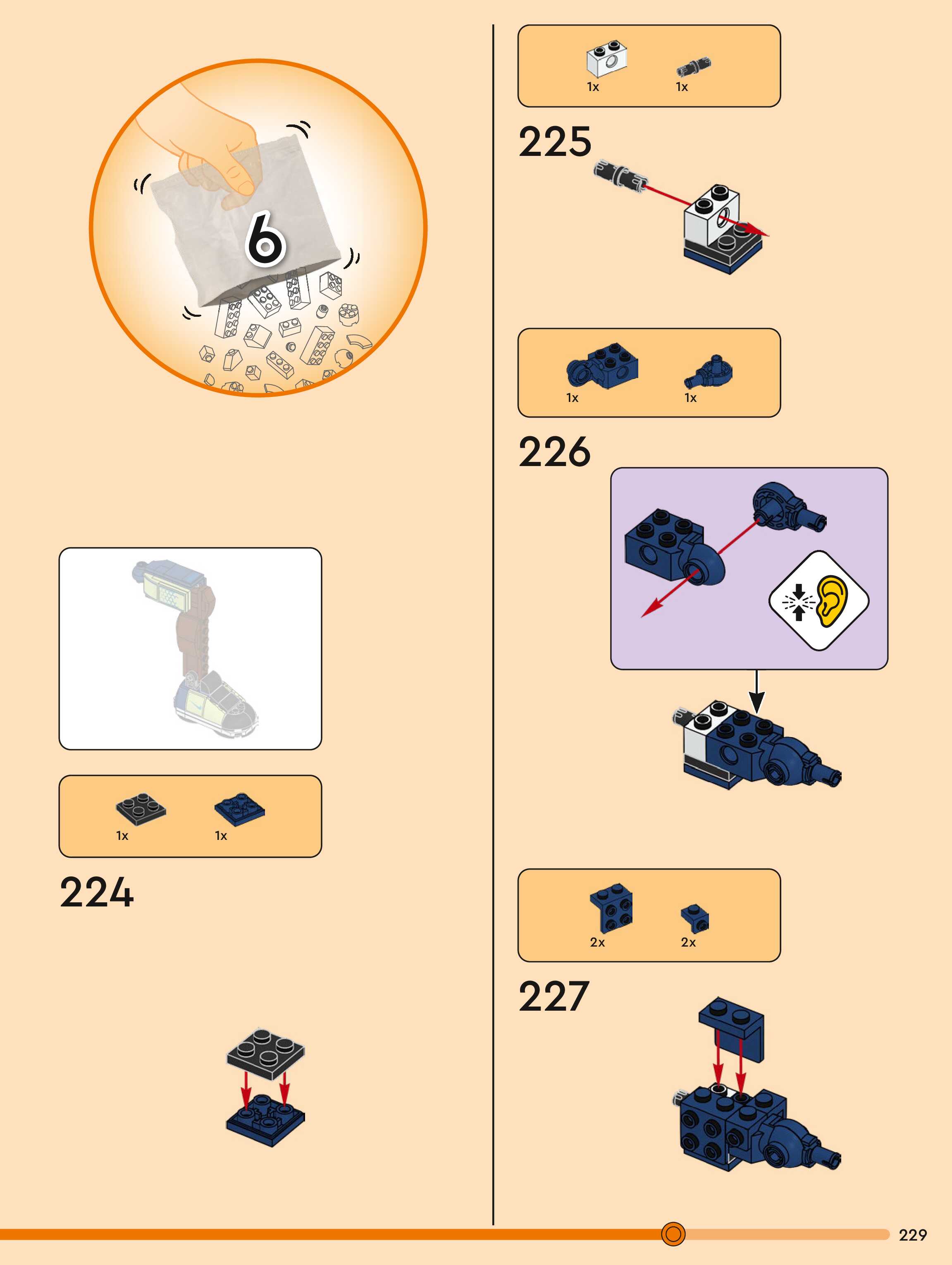 6

1x 1x

224

1x 1x

225

1x 1x

226

2x 2x

227

229