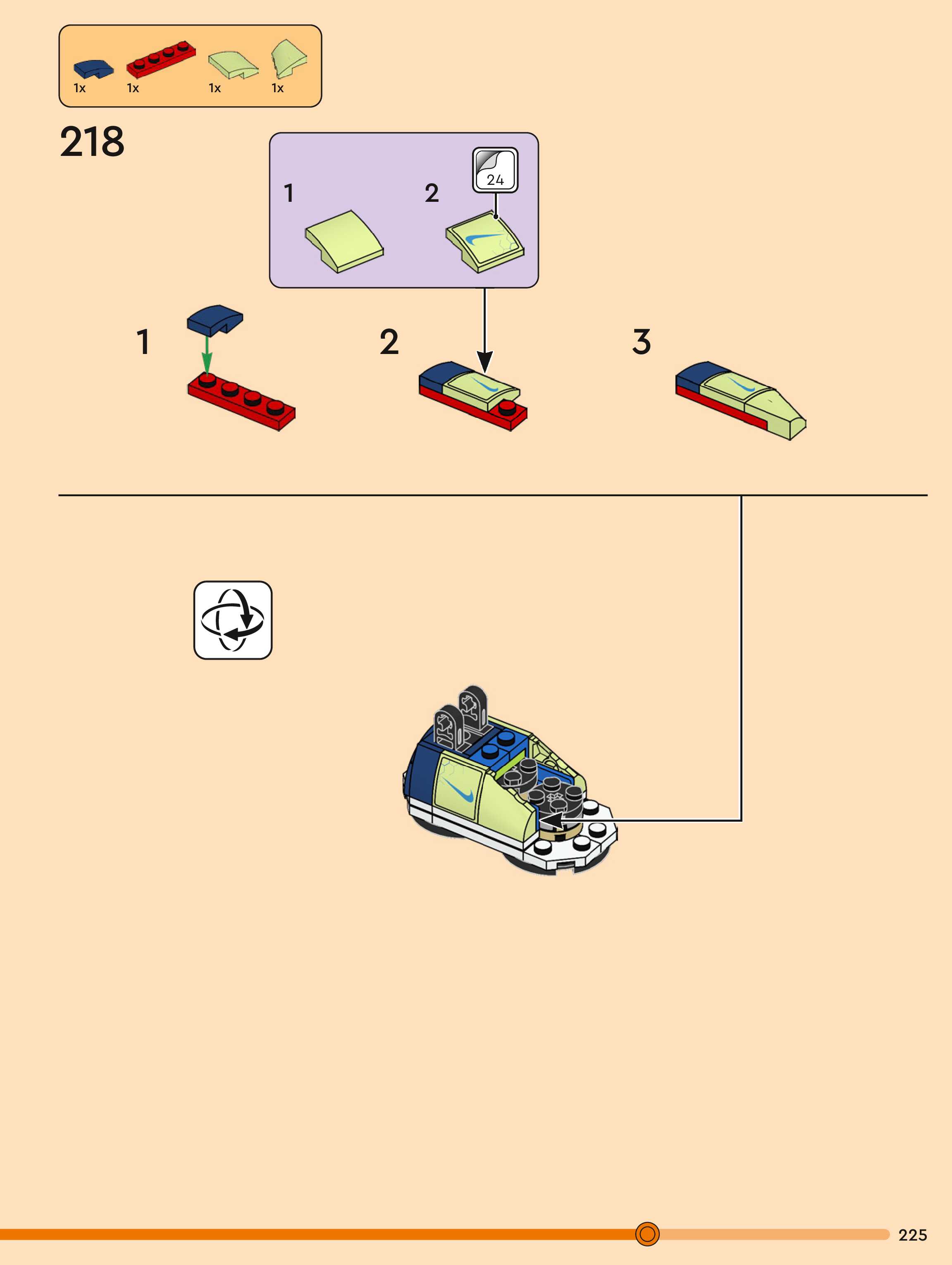 1x 1x 1x 1x

218

1 2 24

1 2 3

225