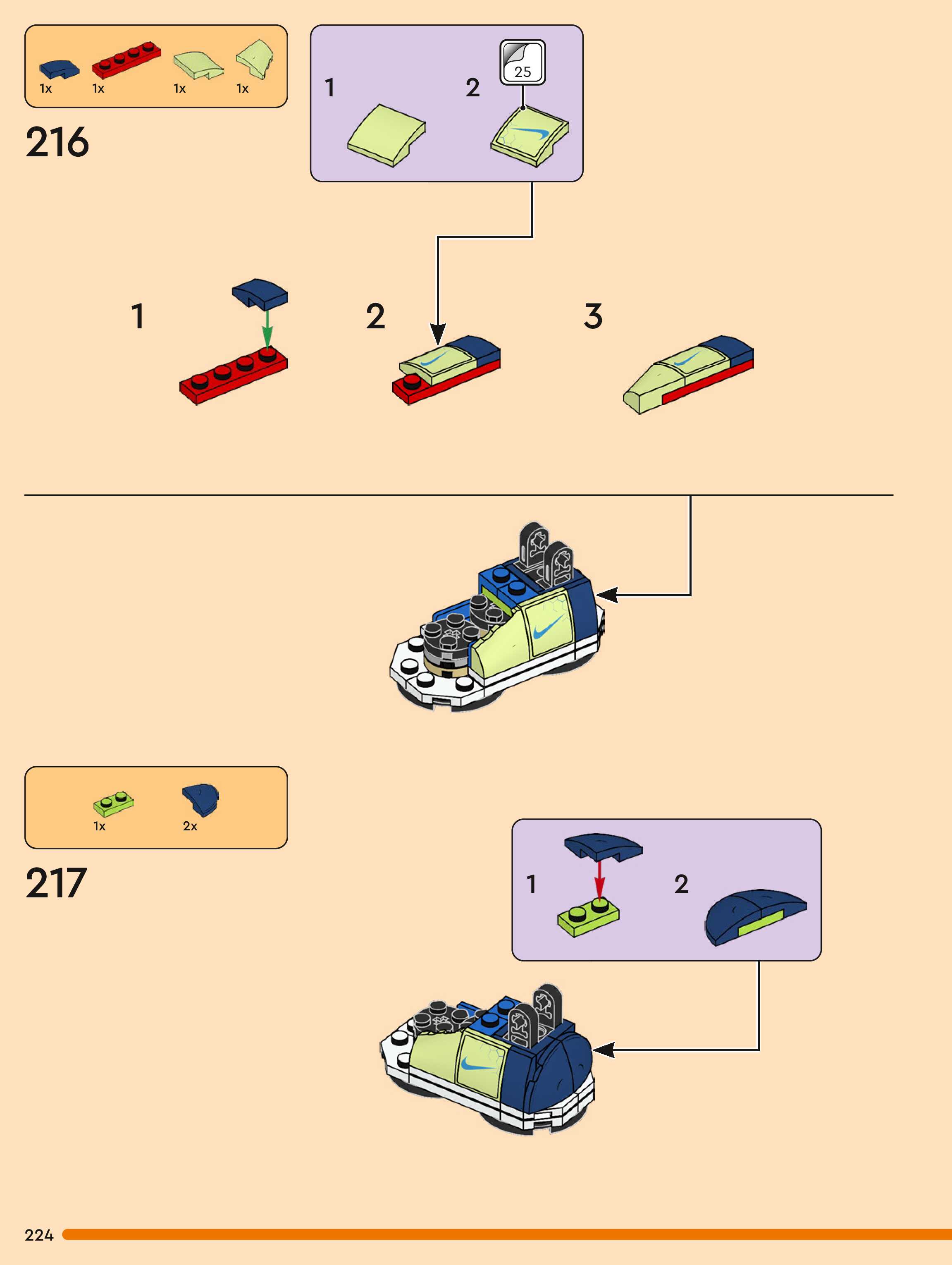 1x 1x 1x 1x

216

1 2 25

1 2 3

1x 2x

217

1 2

224