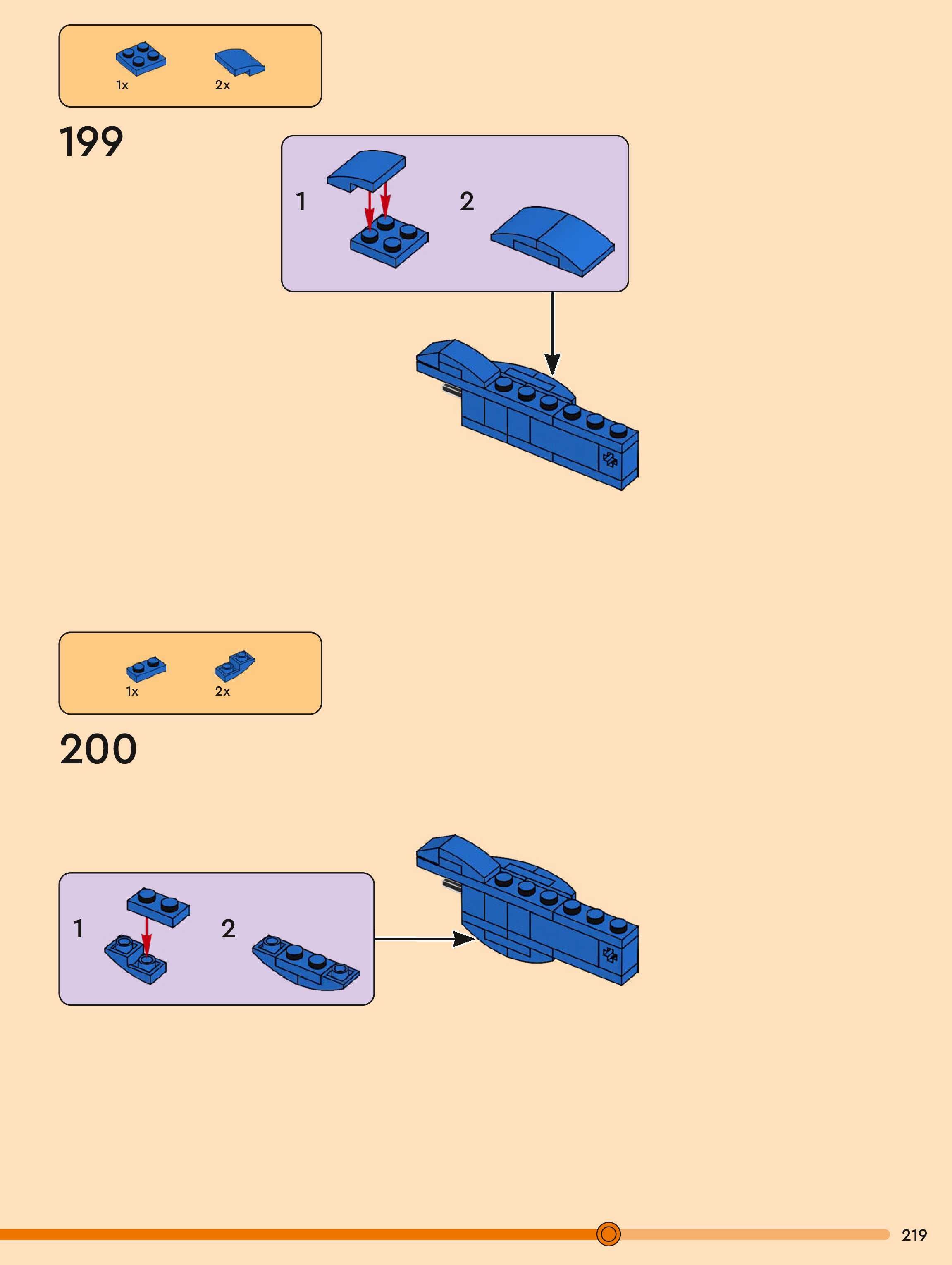 1x 2x

199

1

2

1x 2x

200

1

2

219