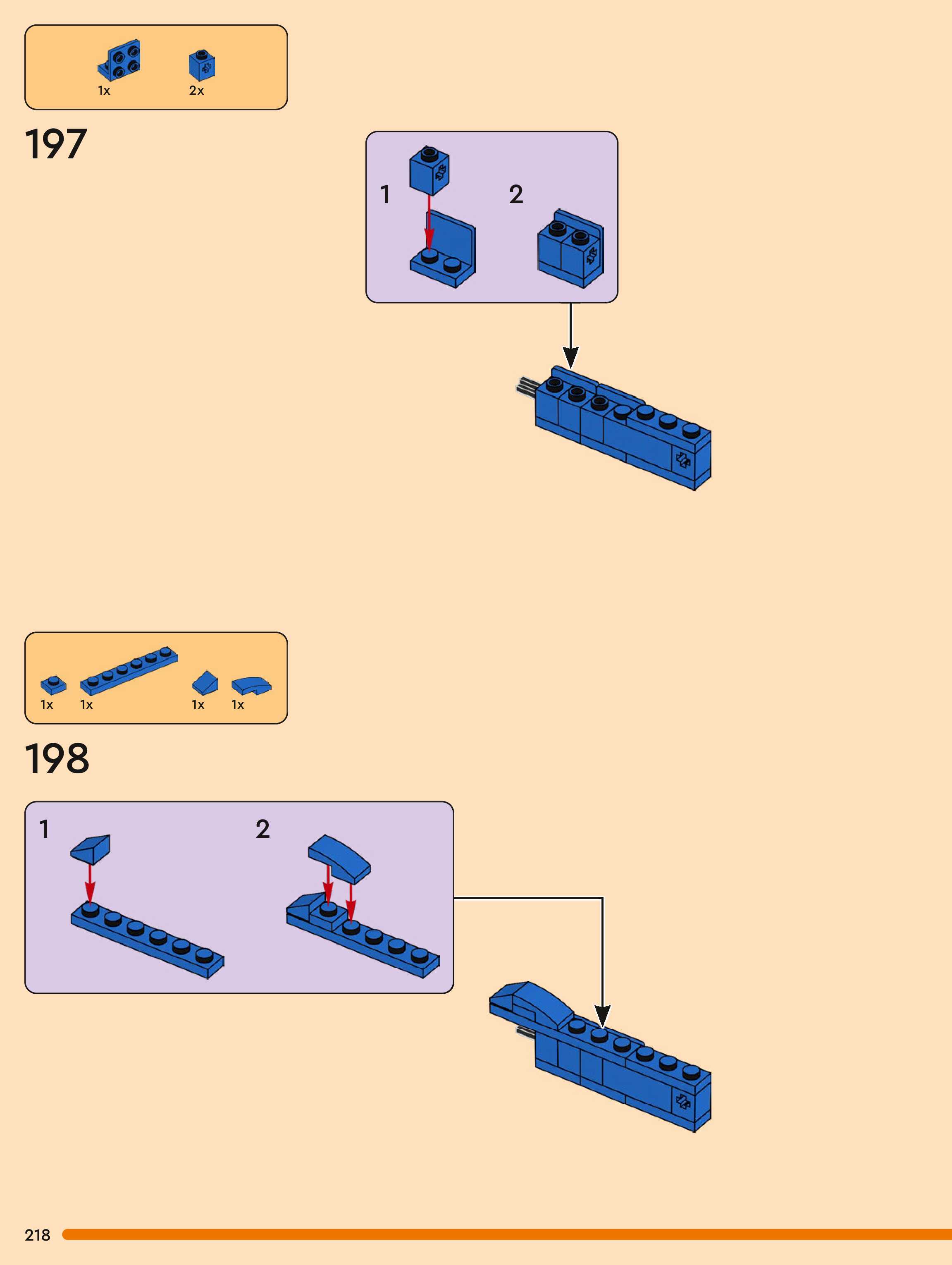 1x 2x

197

1

2

1x 1x 1x 1x

198

1

2

218